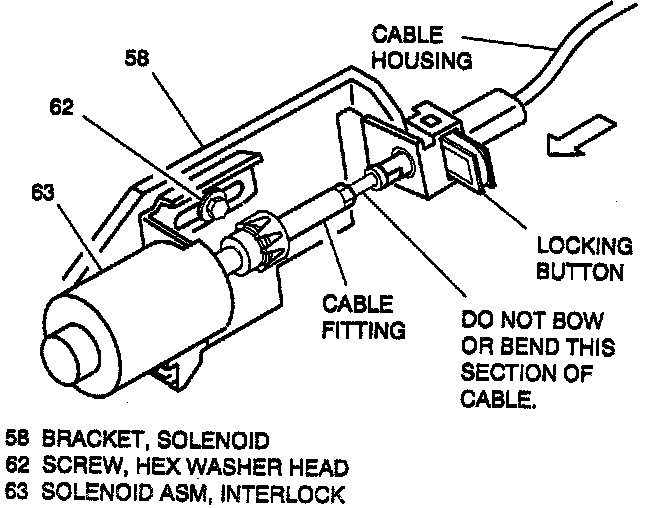 CABLE HOUSING

58

62

63

LOCKING BUTTON

CABLE FITTING

DO NOT BOW OR BEND THIS SECTION OF CABLE.

58 BRACKET, SOLENOID
62 SCREW, HEX WASHER HEAD
63 SOLENOID ASM, INTERLOCK