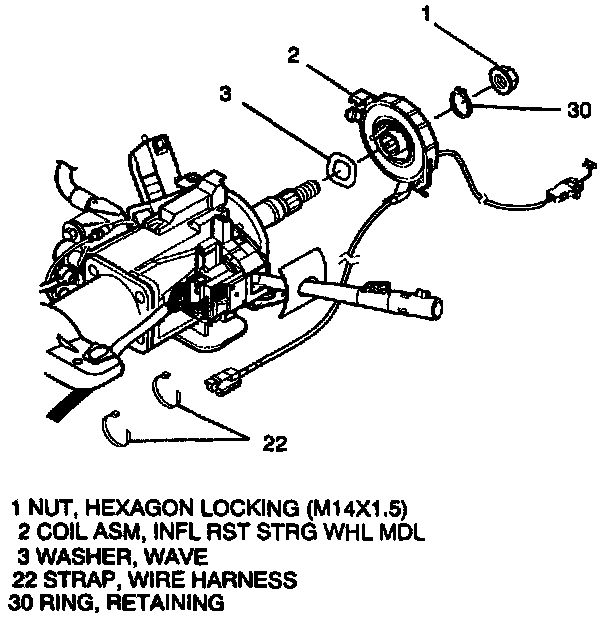 1
2
3
30
22

1 NUT, HEXAGON LOCKING (M14X1.5)
2 COIL ASM, INFL RST STRG WHL MDL
3 WASHER, WAVE
22 STRAP, WIRE HARNESS
30 RING, RETAINING