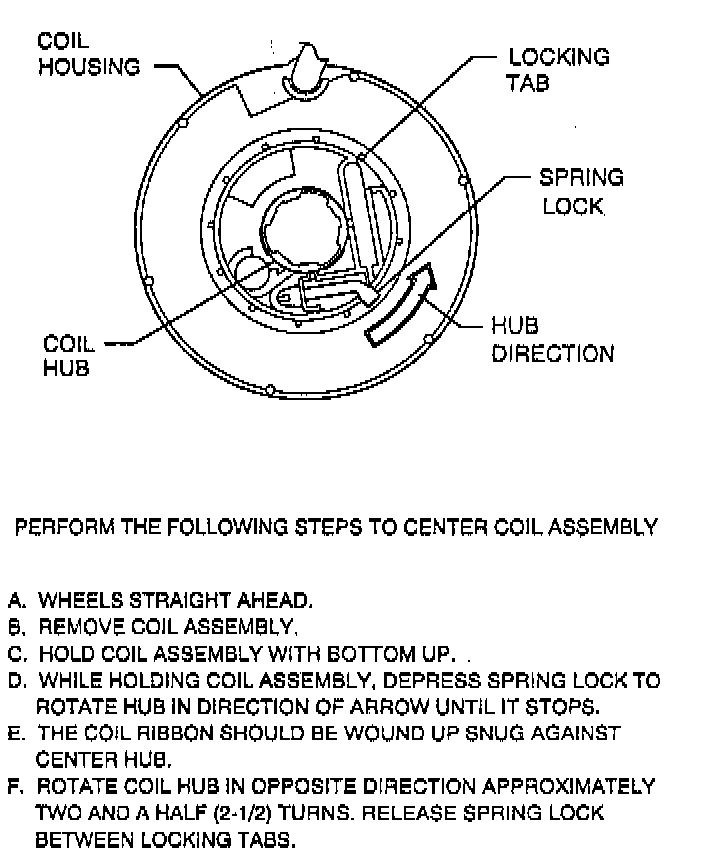 COIL HOUSING

LOCKING TAB

SPRING LOCK

COIL HUB

HUB DIRECTION

PERFORM THE FOLLOWING STEPS TO CENTER COIL ASSEMBLY

A. WHEELS STRAIGHT AHEAD.
B. REMOVE COIL ASSEMBLY.
C. HOLD COIL ASSEMBLY WITH BOTTOM UP.
D. WHILE HOLDING COIL ASSEMBLY, DEPRESS SPRING LOCK TO ROTATE HUB IN DIRECTION OF ARROW UNTIL IT STOPS.
E. THE COIL RIBBON SHOULD BE WOUND UP SNUG AGAINST CENTER HUB.
F. ROTATE COIL HUB IN OPPOSITE DIRECTION APPROXIMATELY TWO AND A HALF (2-1/2) TURNS. RELEASE SPRING LOCK BETWEEN LOCKING TABS.