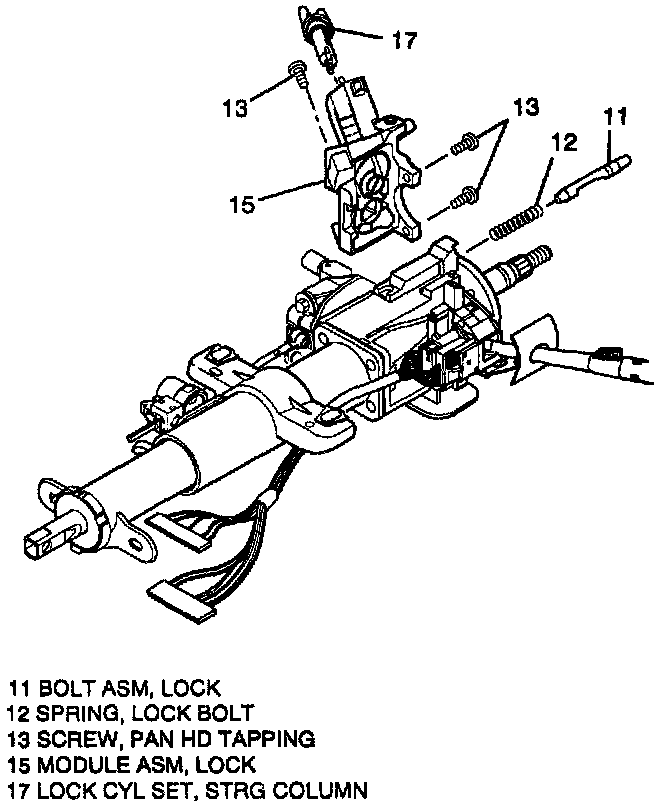 17

13

13

11

12

15

11 BOLT ASM, LOCK
12 SPRING, LOCK BOLT
13 SCREW, PAN HD TAPPING
15 MODULE ASM, LOCK
17 LOCK CYL SET, STRG COLUMN