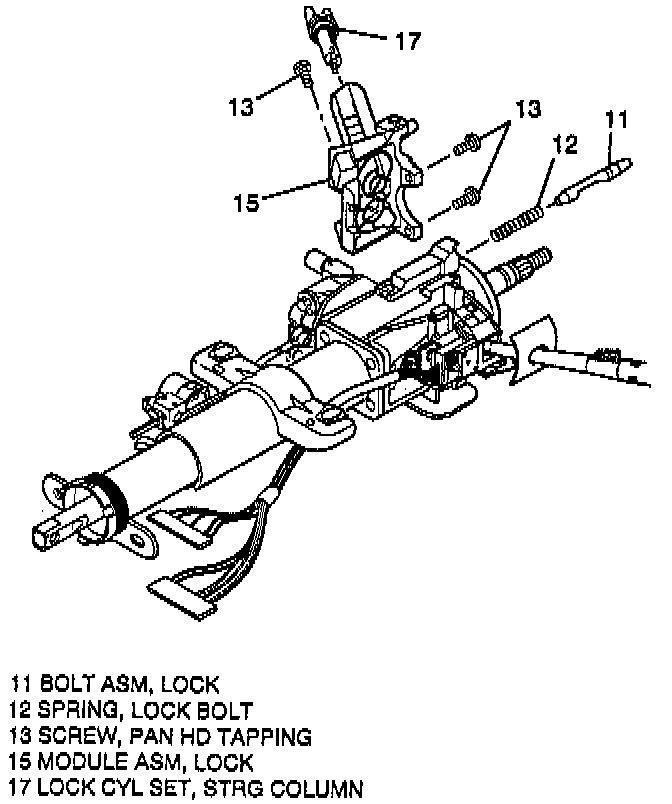 17
13
13
11
12
15

11 BOLT ASM, LOCK
12 SPRING, LOCK BOLT
13 SCREW, PAN HD TAPPING
15 MODULE ASM, LOCK
17 LOCK CYL SET, STRG COLUMN