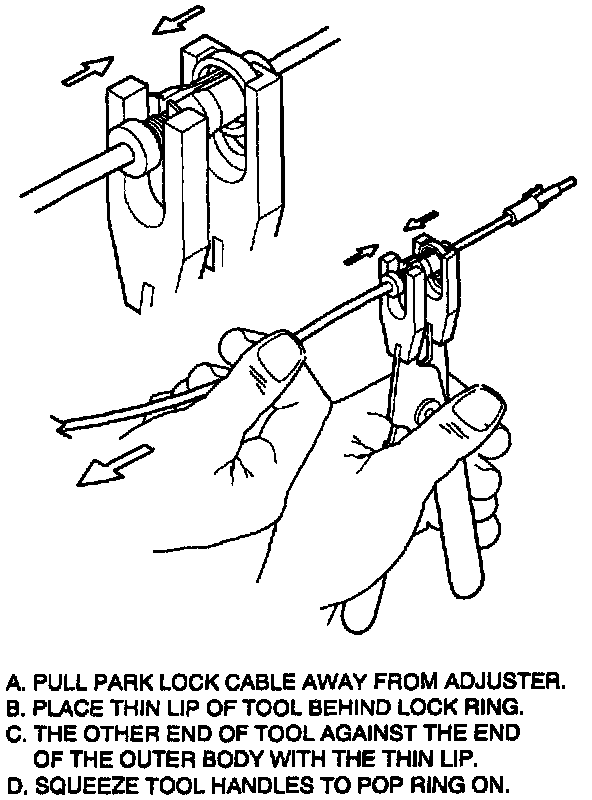 A. PULL PARK LOCK CABLE AWAY FROM ADJUSTER.
B. PLACE THIN LIP OF TOOL BEHIND LOCK RING.
C. THE OTHER END OF TOOL AGAINST THE END OF THE OUTER BODY WITH THE THIN LIP.
D. SQUEEZE TOOL HANDLES TO POP RING ON.