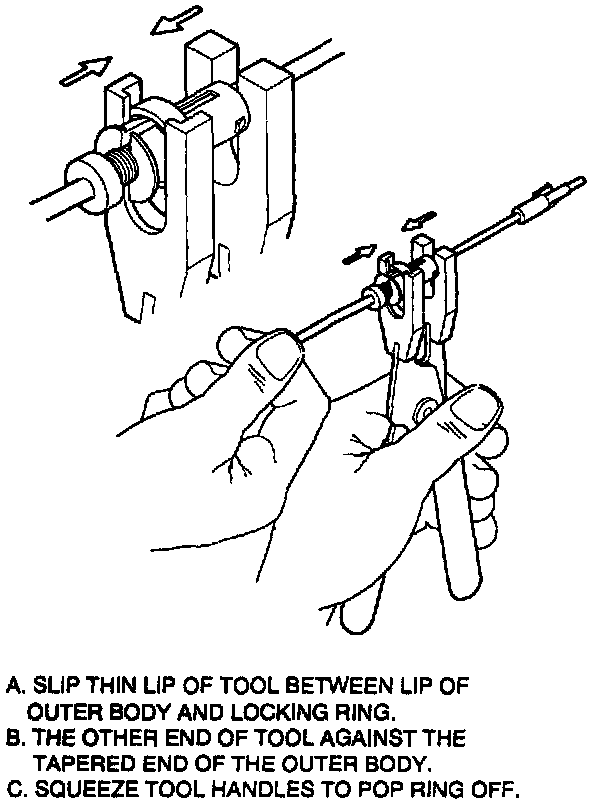 A. SLIP THIN LIP OF TOOL BETWEEN LIP OF OUTER BODY AND LOCKING RING.
B. THE OTHER END OF TOOL AGAINST THE TAPERED END OF THE OUTER BODY.
C. SQUEEZE TOOL HANDLES TO POP RING OFF.