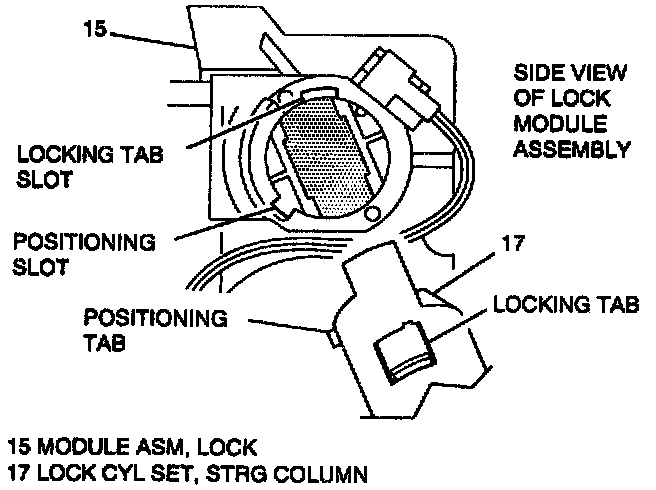 15

SIDE VIEW OF LOCK MODULE ASSEMBLY

LOCKING TAB SLOT

POSITIONING SLOT

17

POSITIONING TAB

LOCKING TAB

15 MODULE ASM, LOCK
17 LOCK CYL SET, STRG COLUMN