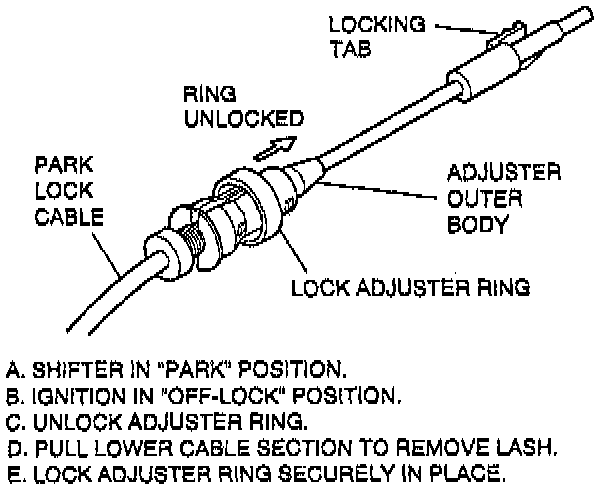 LOCKING TAB

RING UNLOCKED

PARK LOCK CABLE

ADJUSTER OUTER BODY

LOCK ADJUSTER RING

A. SHIFTER IN "PARK" POSITION.
B. IGNITION IN "OFF-LOCK" POSITION.
C. UNLOCK ADJUSTER RING.
D. PULL LOWER CABLE SECTION TO REMOVE LASH.
E. LOCK ADJUSTER RING SECURELY IN PLACE.