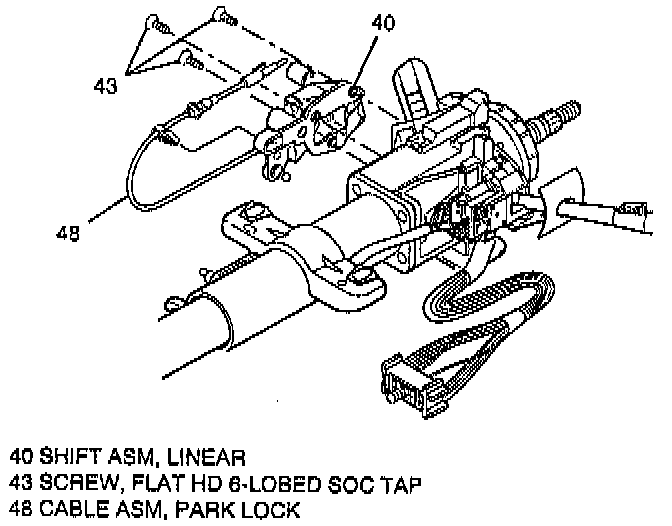 40
43
48

40 SHIFT ASM, LINEAR
43 SCREW, FLAT HD 6-LOBED SOC TAP
48 CABLE ASM, PARK LOCK