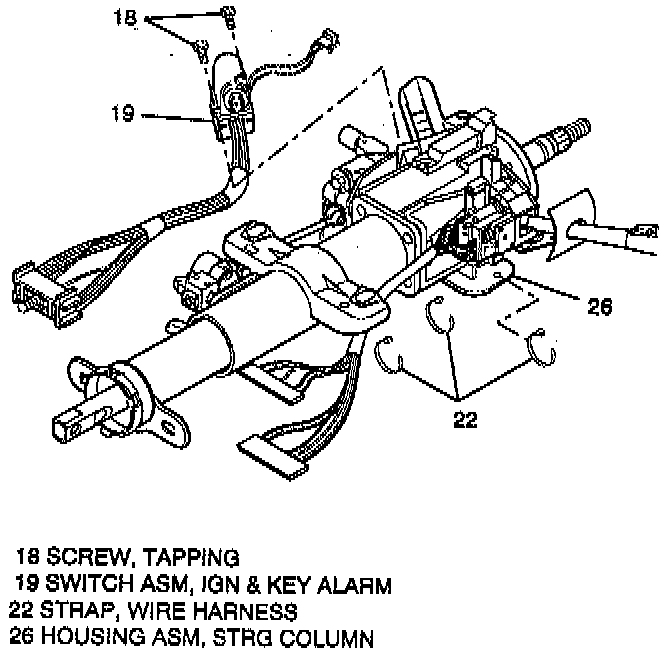 18
19
26
22

18 SCREW, TAPPING
19 SWITCH ASM, IGN & KEY ALARM
22 STRAP, WIRE HARNESS
26 HOUSING ASM, STRG COLUMN