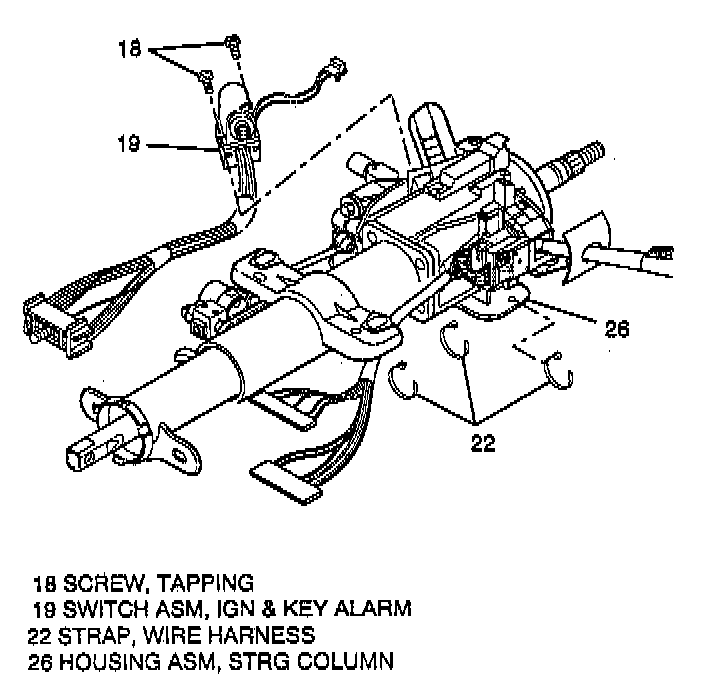 18

19

26

22

18 SCREW, TAPPING
19 SWITCH ASM, IGN & KEY ALARM
22 STRAP, WIRE HARNESS
26 HOUSING ASM, STRG COLUMN