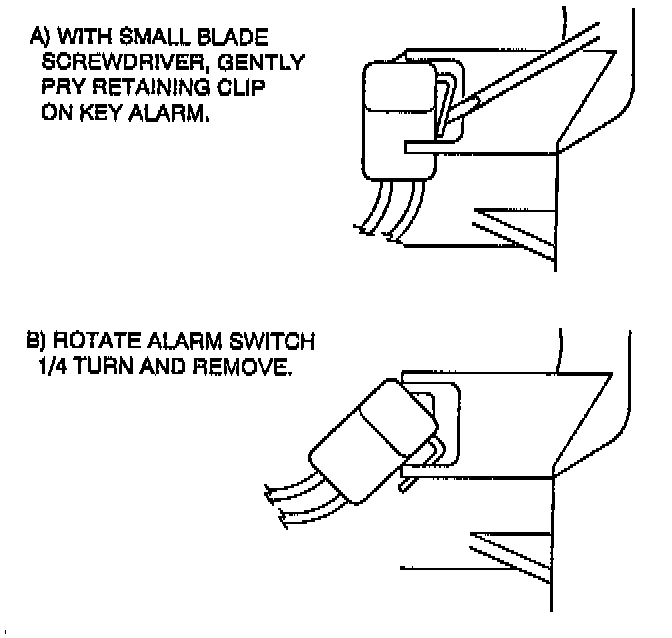 A) WITH SMALL BLADE SCREWDRIVER, GENTLY PRY RETAINING CLIP ON KEY ALARM.

B) ROTATE ALARM SWITCH 1/4 TURN AND REMOVE.