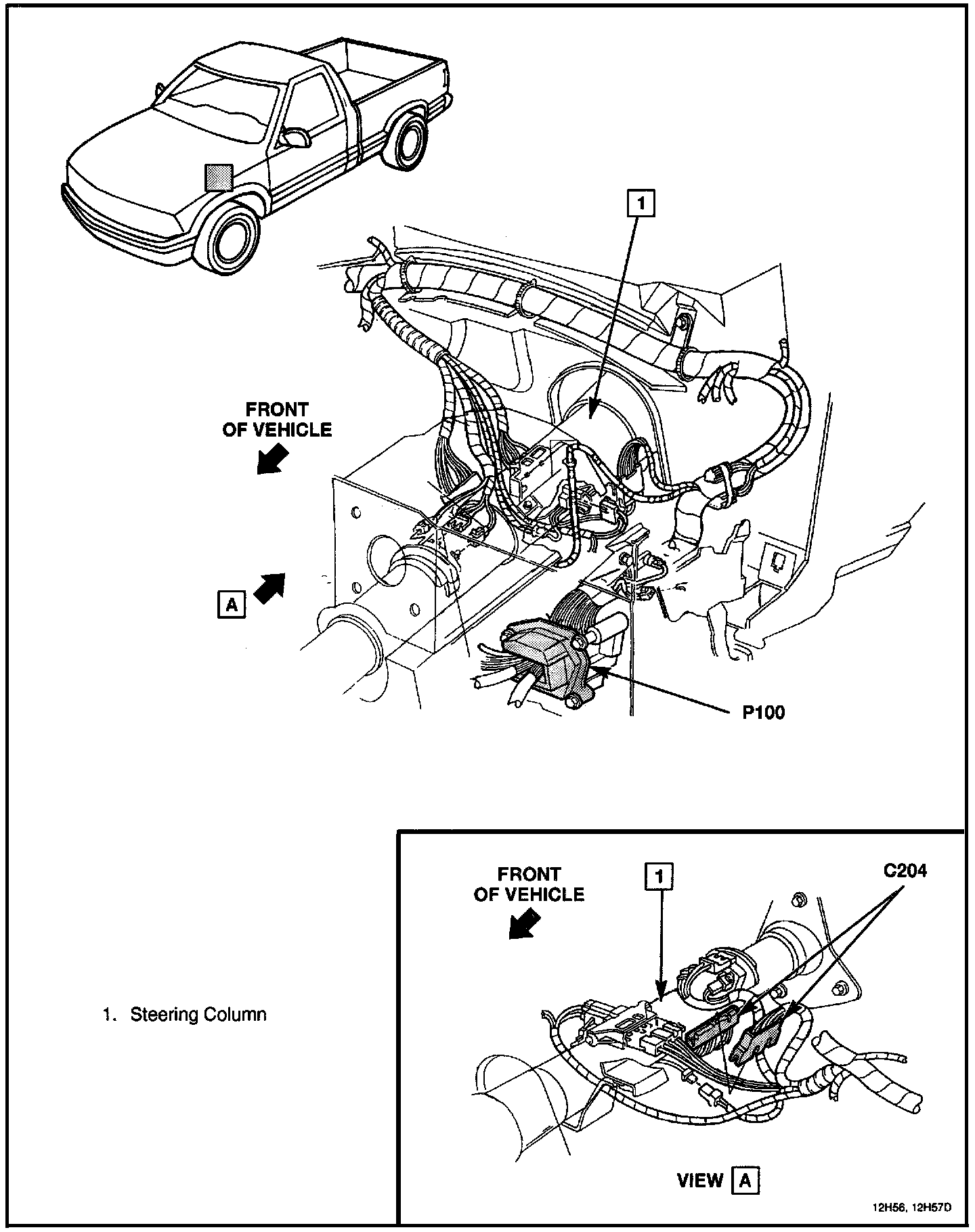 1

FRONT OF VEHICLE

A

P100

1. Steering Column

FRONT OF VEHICLE

1

C204

VIEW A

12H56, 12H57D