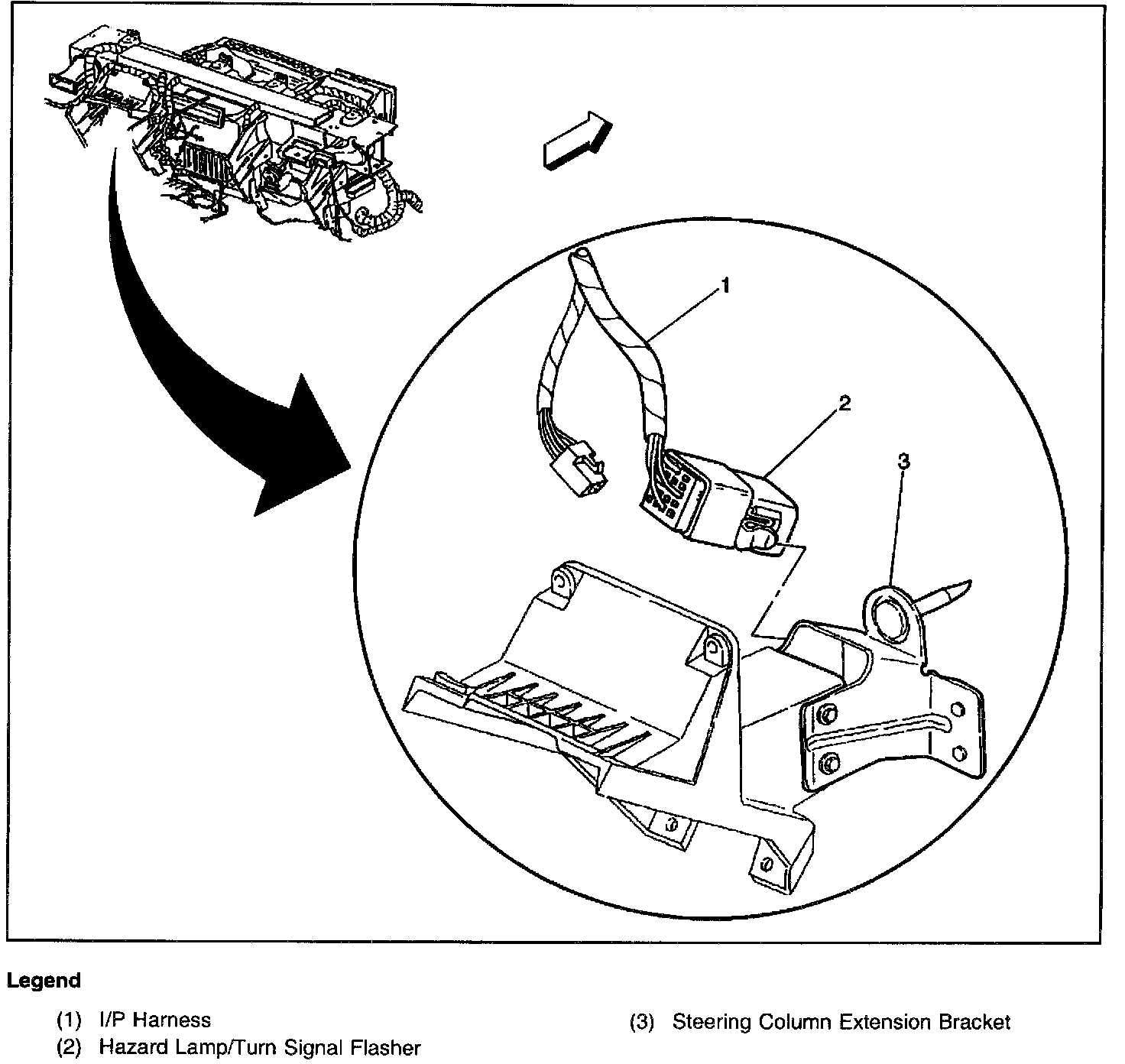 1

2

3

Legend

(1) I/P Harness

(2) Hazard Lamp/Turn Signal Flasher

(3) Steering Column Extension Bracket