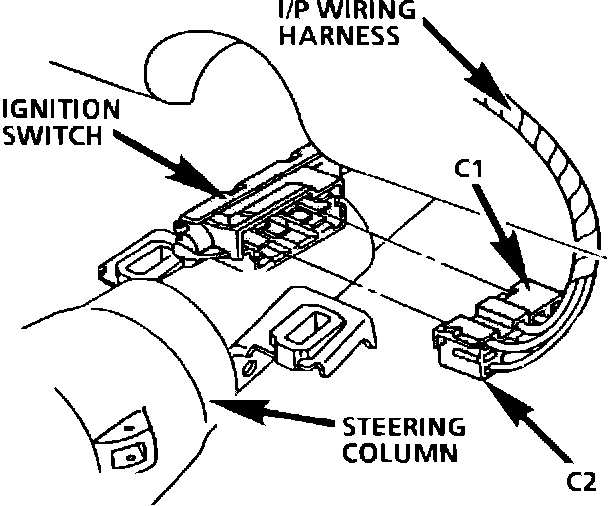 I/P WIRING
HARNESS

IGNITION
SWITCH

C1

STEERING
COLUMN

C2