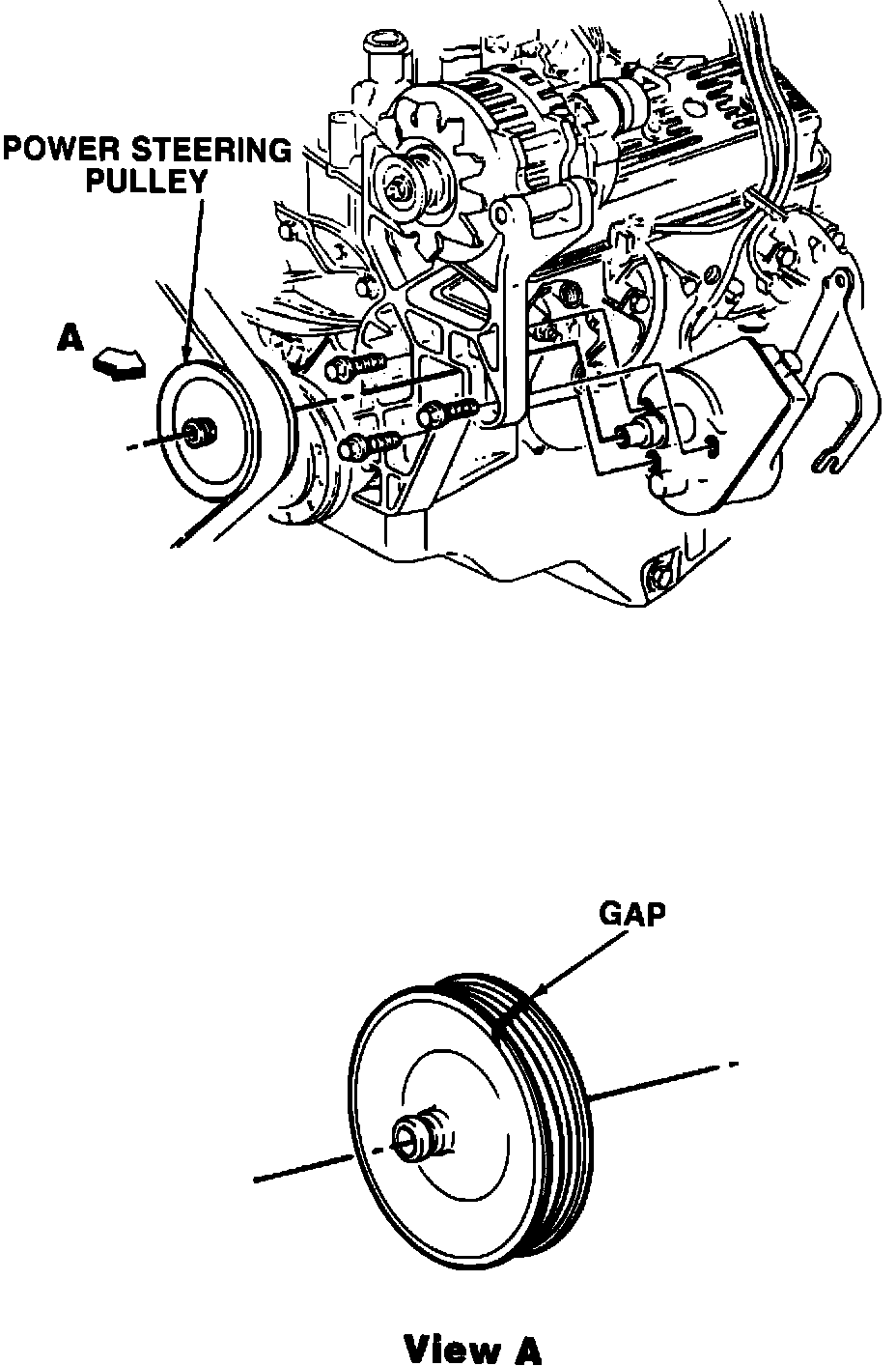 POWER STEERING PULLEY

A

GAP

View A