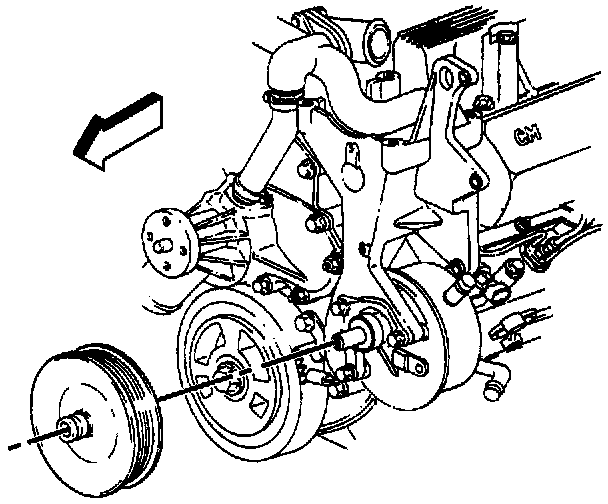 GM