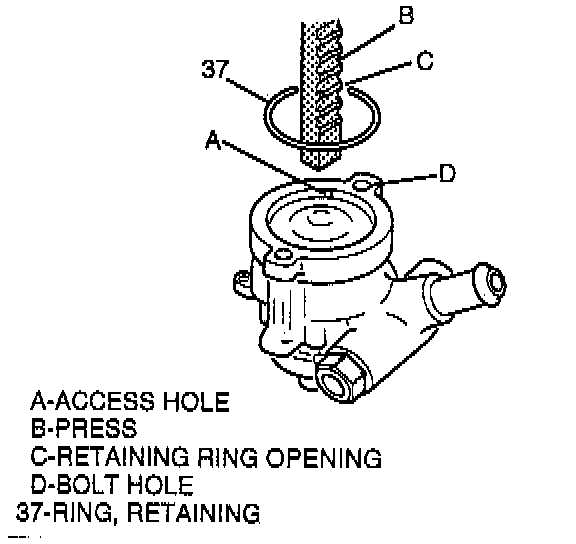 B
37
C
A
D

A-ACCESS HOLE
B-PRESS
C-RETAINING RING OPENING
D-BOLT HOLE
37-RING, RETAINING