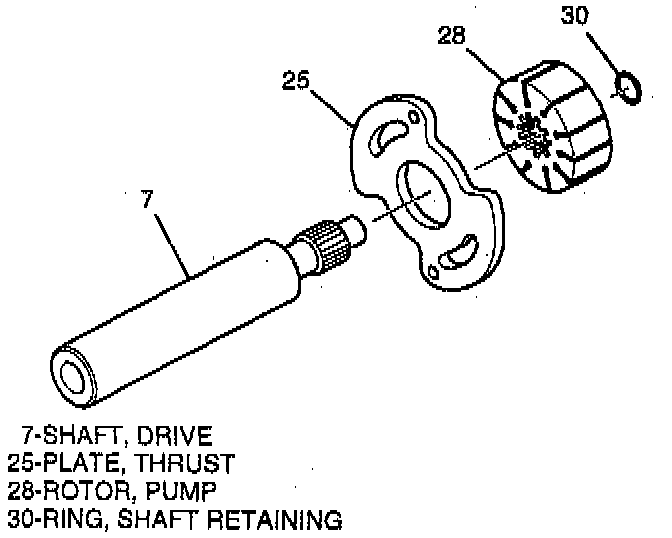 30
28
25
7

7-SHAFT, DRIVE
25-PLATE, THRUST
28-ROTOR, PUMP
30-RING, SHAFT RETAINING