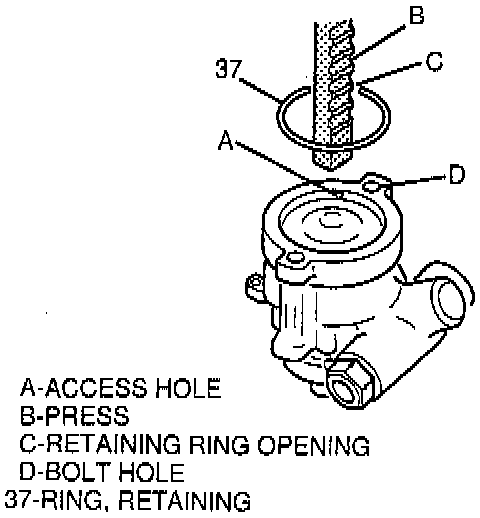 B
37
C
A
D

A-ACCESS HOLE
B-PRESS
C-RETAINING RING OPENING
D-BOLT HOLE
37-RING, RETAINING