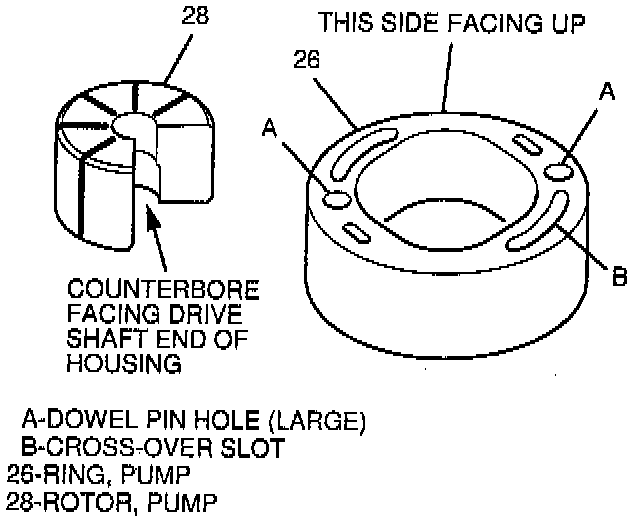 28

THIS SIDE FACING UP

26

A

A

B

COUNTERBORE FACING DRIVE SHAFT END OF HOUSING

A-DOWEL PIN HOLE (LARGE)
B-CROSS-OVER SLOT
26-RING, PUMP
28-ROTOR, PUMP