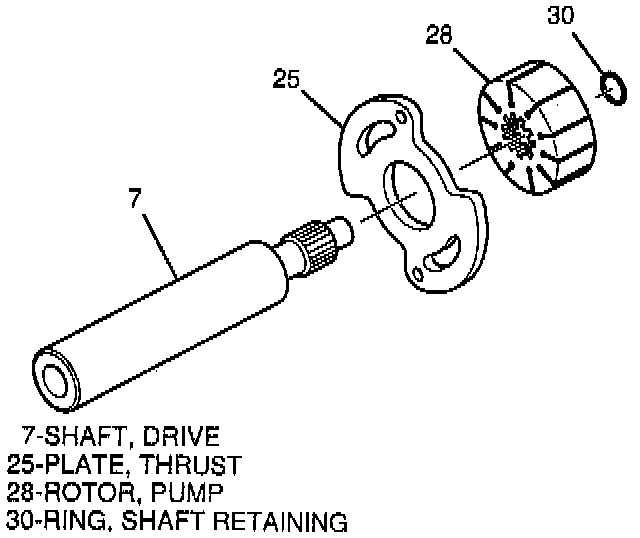 30
28
25
7

7-SHAFT, DRIVE
25-PLATE, THRUST
28-ROTOR, PUMP
30-RING, SHAFT RETAINING