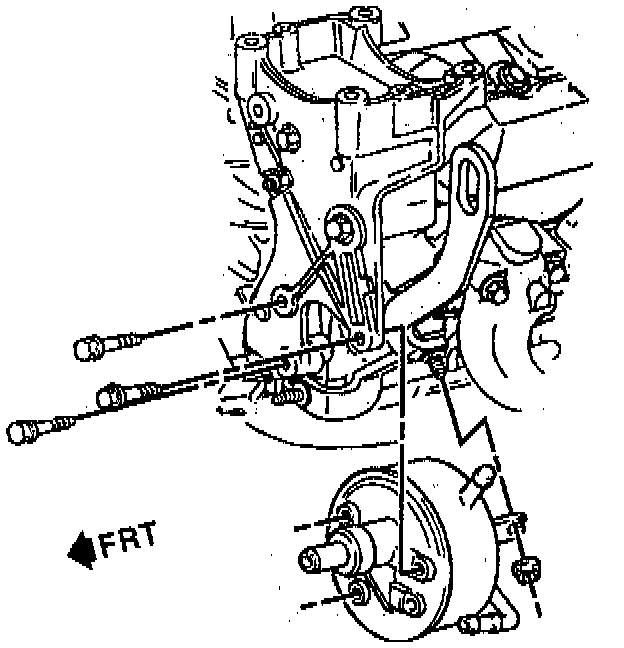 FRT