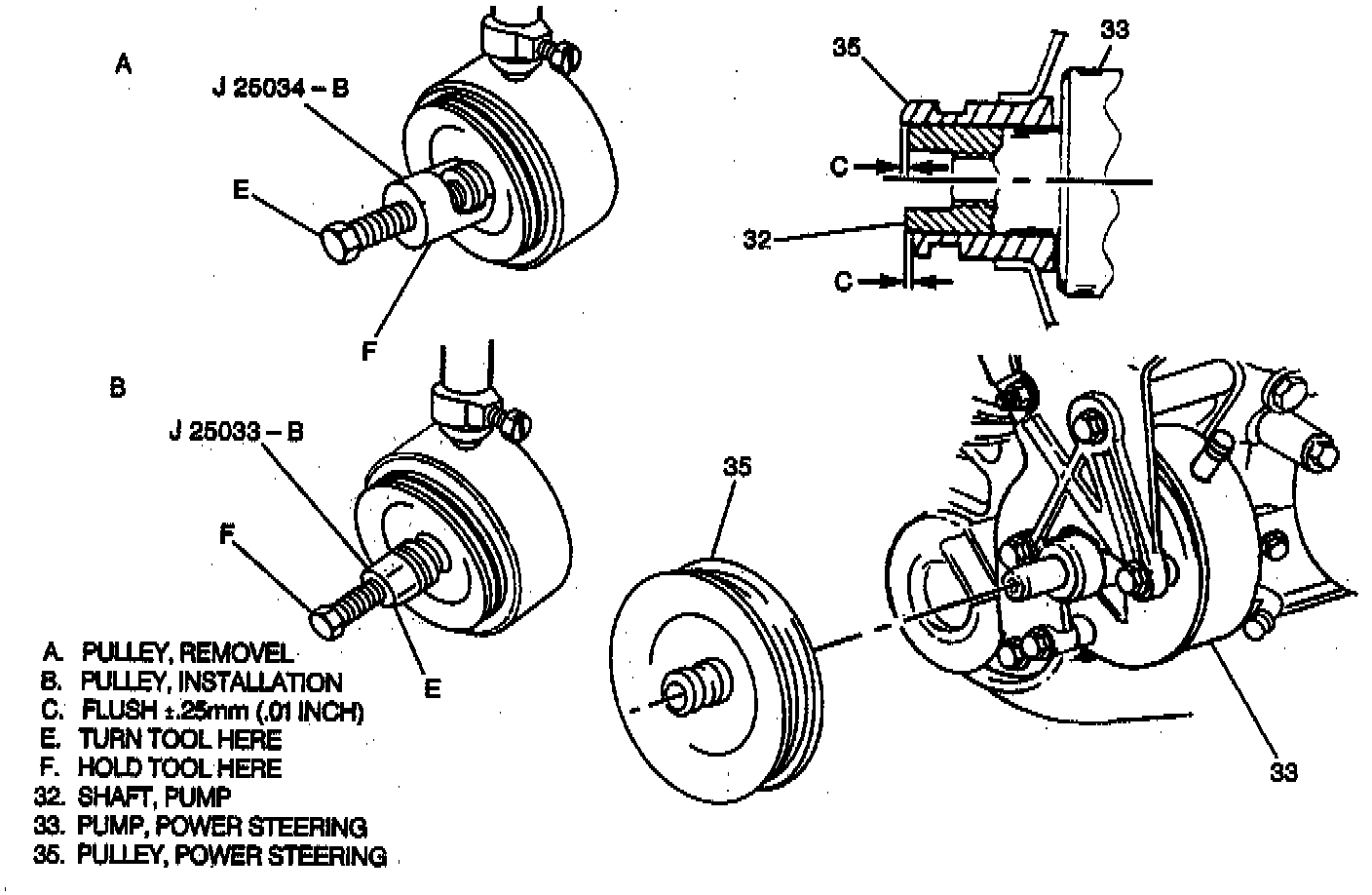 A
J 25034 – B
E
F

35
33
C
32
C

B
J 25033 – B
F
E

35
33

A. PULLEY, REMOVEL
B. PULLEY, INSTALLATION
C. FLUSH ±.25mm (.01 INCH)
E. TURN TOOL HERE
F. HOLD TOOL HERE
32. SHAFT, PUMP
33. PUMP, POWER STEERING
35. PULLEY, POWER STEERING