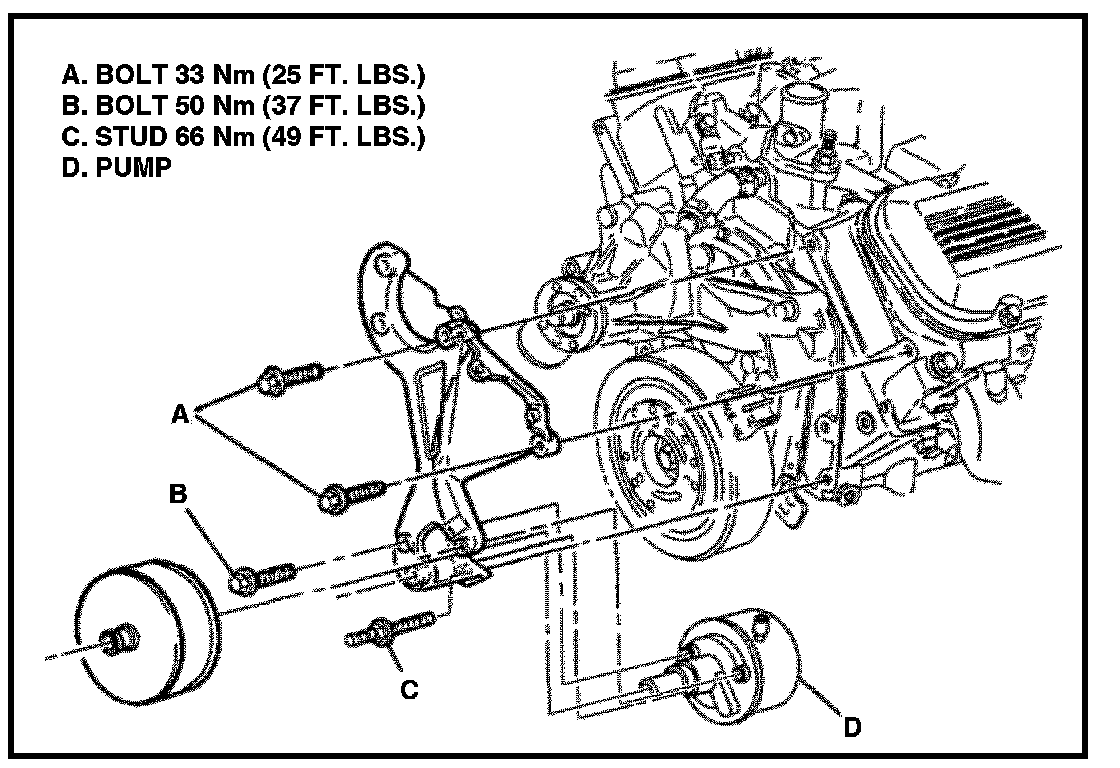 A. BOLT 33 Nm (25 FT. LBS.)
B. BOLT 50 Nm (37 FT. LBS.)
C. STUD 66 Nm (49 FT. LBS.)
D. PUMP

A

B

C

D