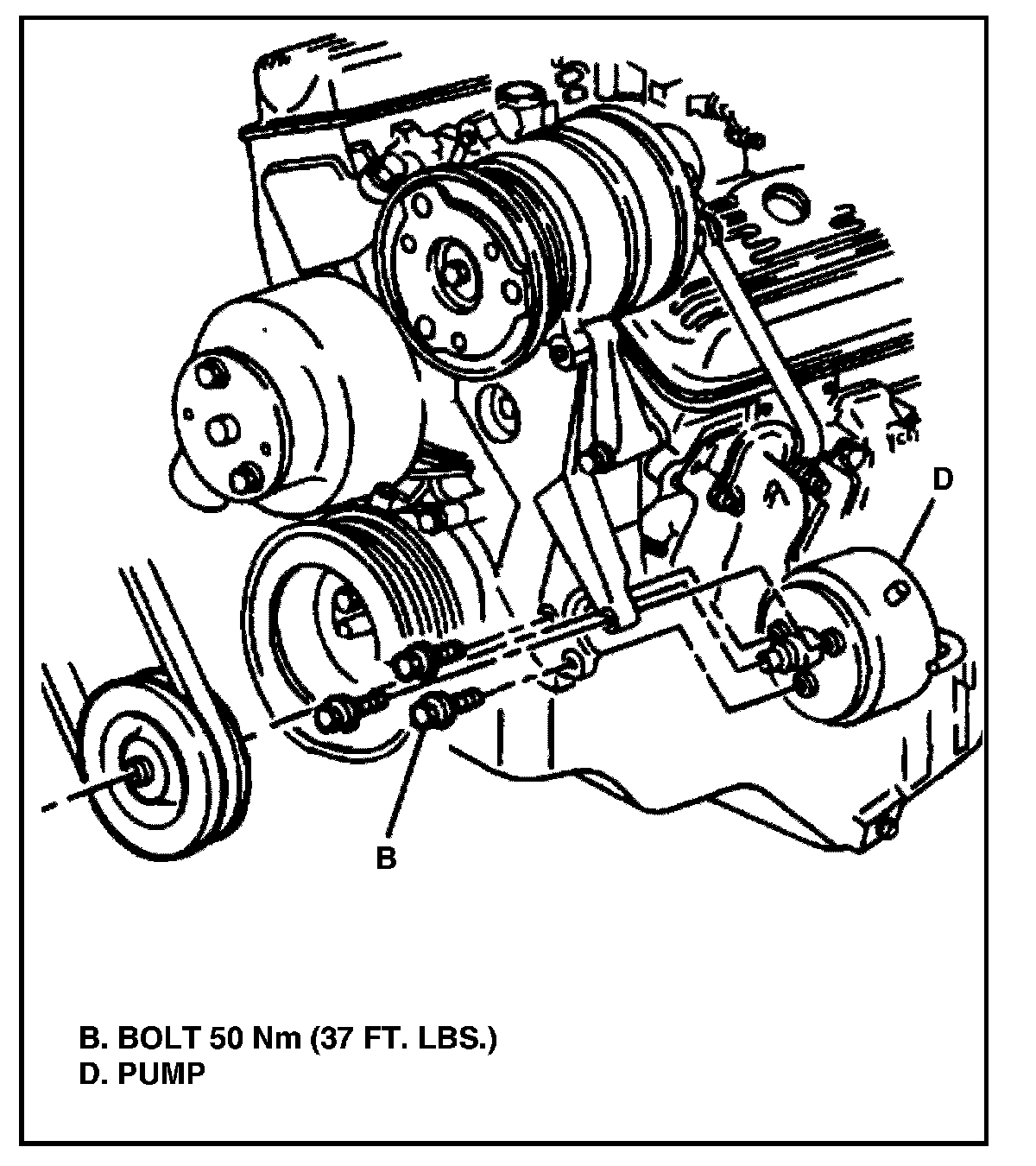 D

B

B. BOLT 50 Nm (37 FT. LBS.)
D. PUMP