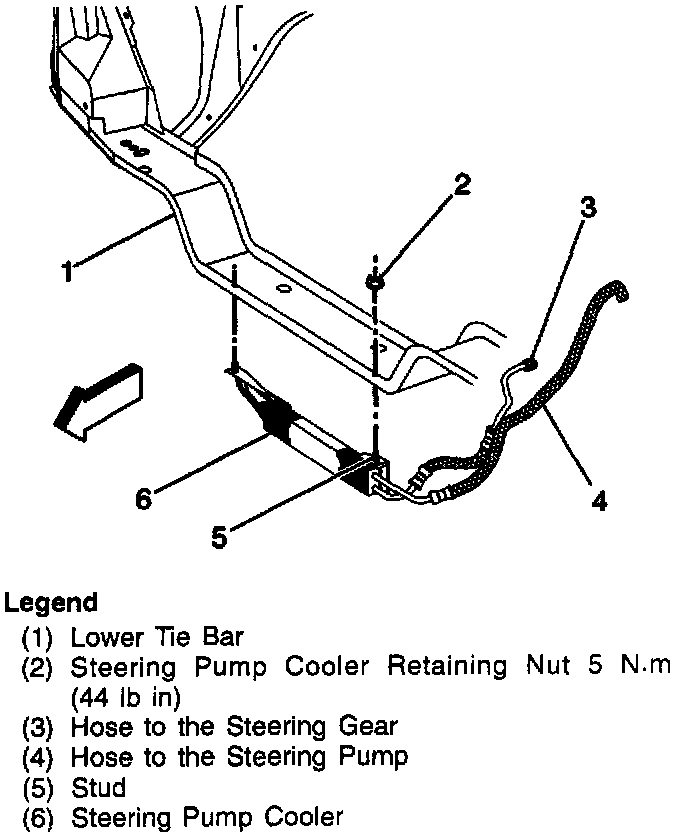 2
3
1
6
5
4

Legend
(1) Lower Tie Bar
(2) Steering Pump Cooler Retaining Nut 5 N.m (44 lb in)
(3) Hose to the Steering Gear
(4) Hose to the Steering Pump
(5) Stud
(6) Steering Pump Cooler