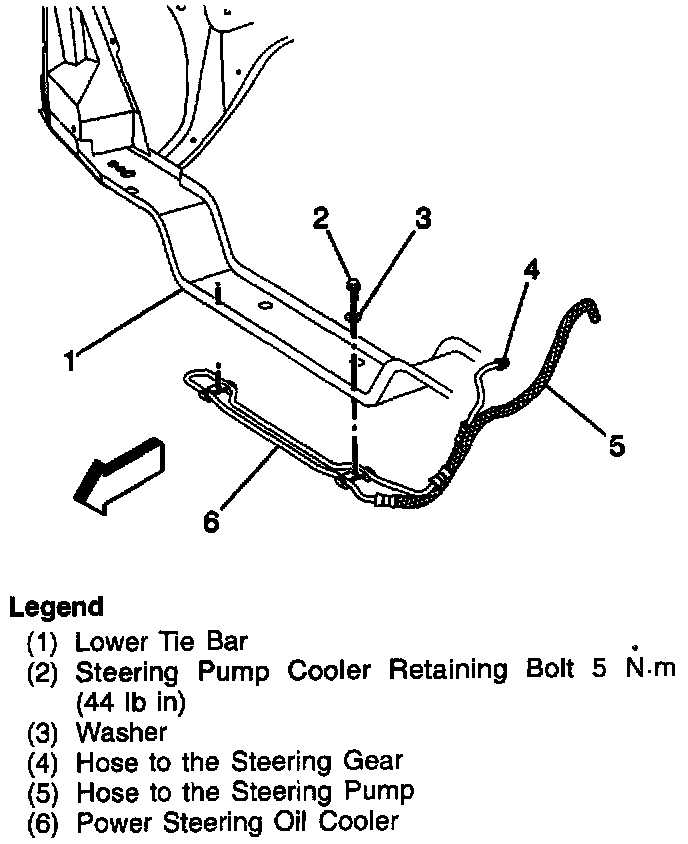 2
3
4
1
5
6

Legend
(1) Lower Tie Bar
(2) Steering Pump Cooler Retaining Bolt 5 N·m (44 lb in)
(3) Washer
(4) Hose to the Steering Gear
(5) Hose to the Steering Pump
(6) Power Steering Oil Cooler