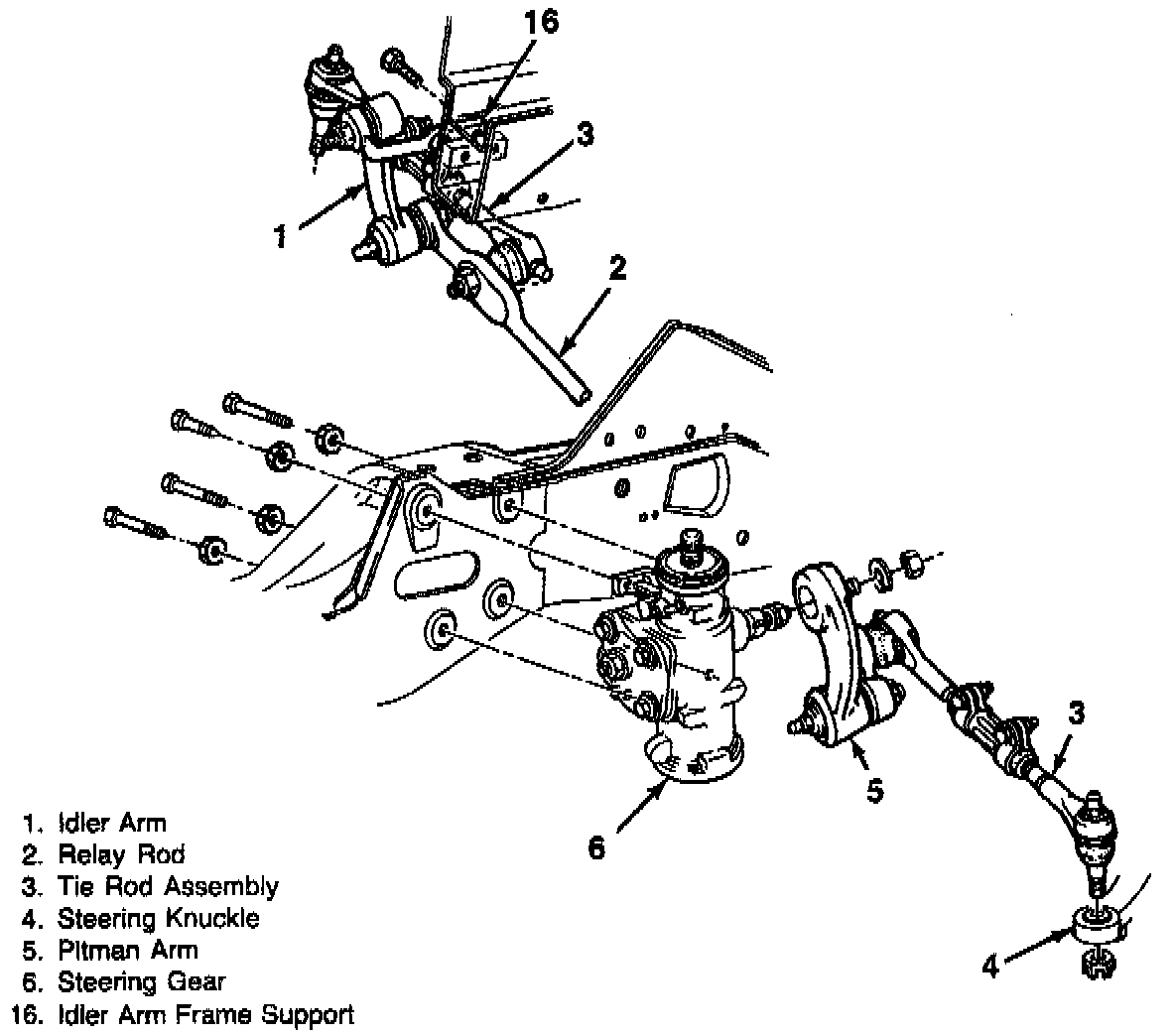 16

3

1

2

3

5

6

4

1. Idler Arm
2. Relay Rod
3. Tie Rod Assembly
4. Steering Knuckle
5. Pitman Arm
6. Steering Gear
16. Idler Arm Frame Support