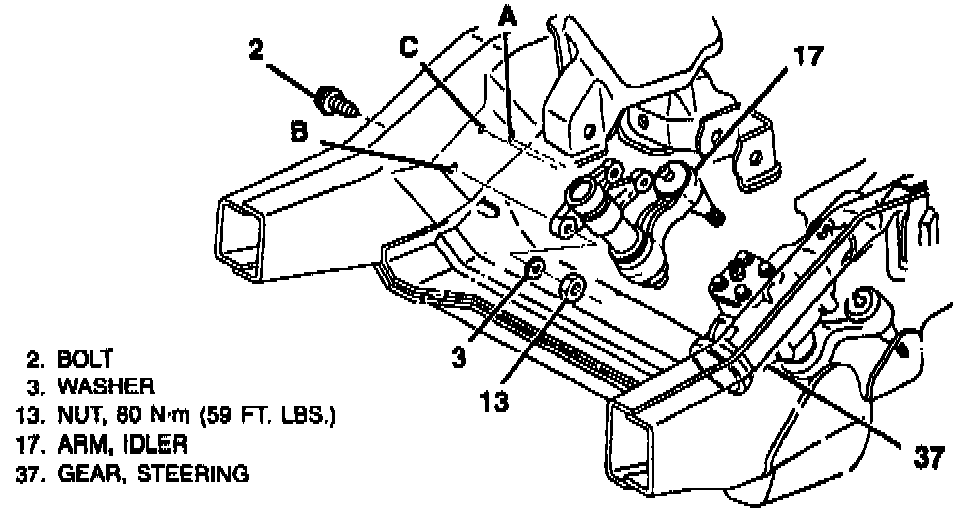 2
C
A
17
B
3
13
37

2. BOLT
3. WASHER
13. NUT, 80 N·m (59 FT. LBS.)
17. ARM, IDLER
37. GEAR, STEERING