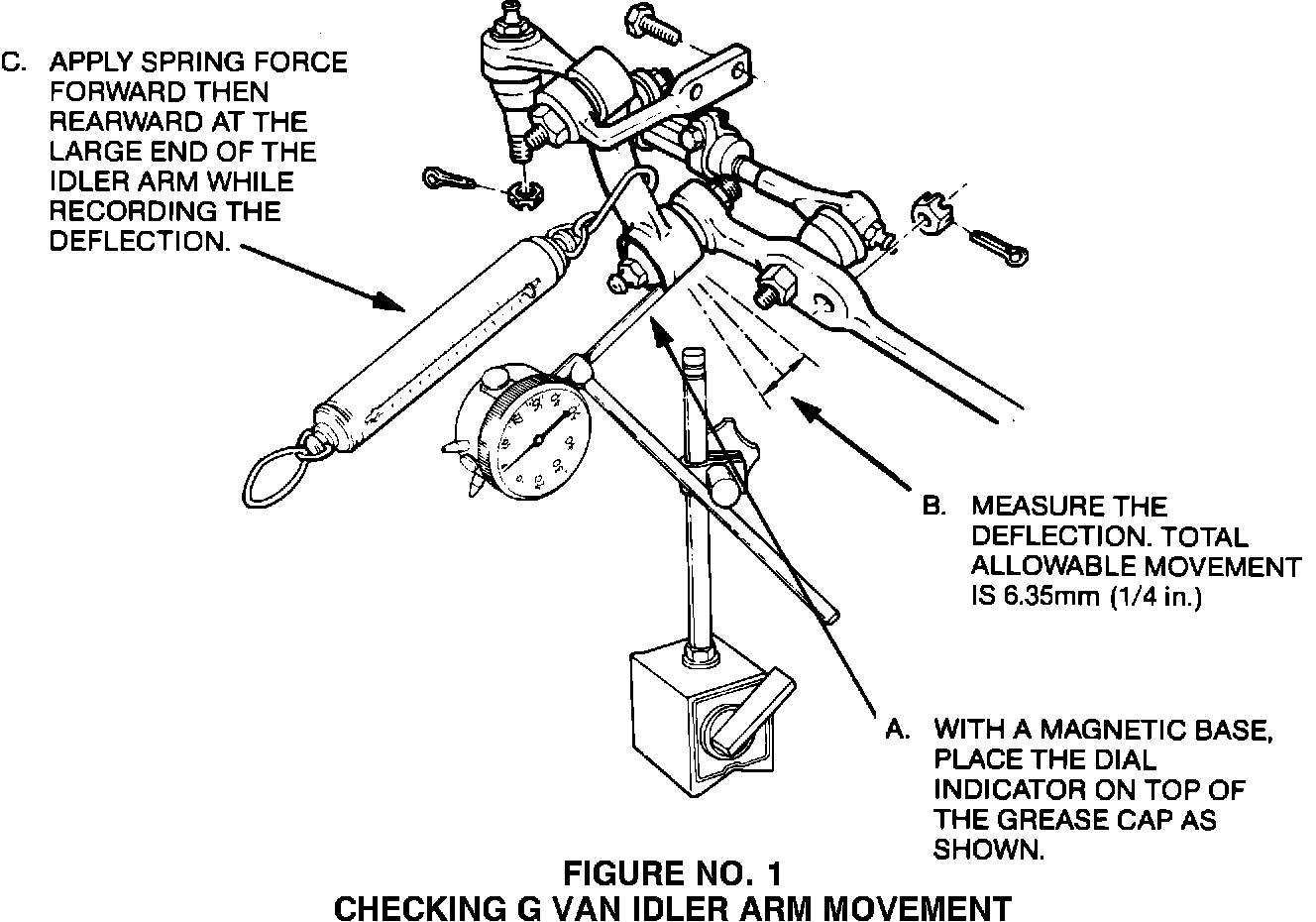 C. APPLY SPRING FORCE FORWARD THEN REARWARD AT THE LARGE END OF THE IDLER ARM WHILE RECORDING THE DEFLECTION.

B. MEASURE THE DEFLECTION. TOTAL ALLOWABLE MOVEMENT IS 6.35mm (1/4 in.)

A. WITH A MAGNETIC BASE, PLACE THE DIAL INDICATOR ON TOP OF THE GREASE CAP AS SHOWN.

FIGURE NO. 1
CHECKING G VAN IDLER ARM MOVEMENT