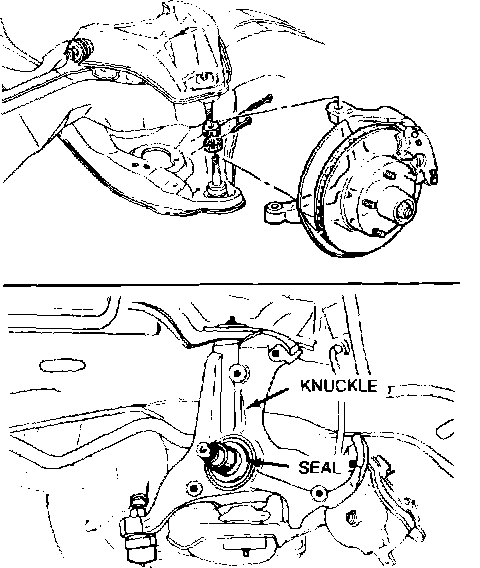 KNUCKLE

SEAL