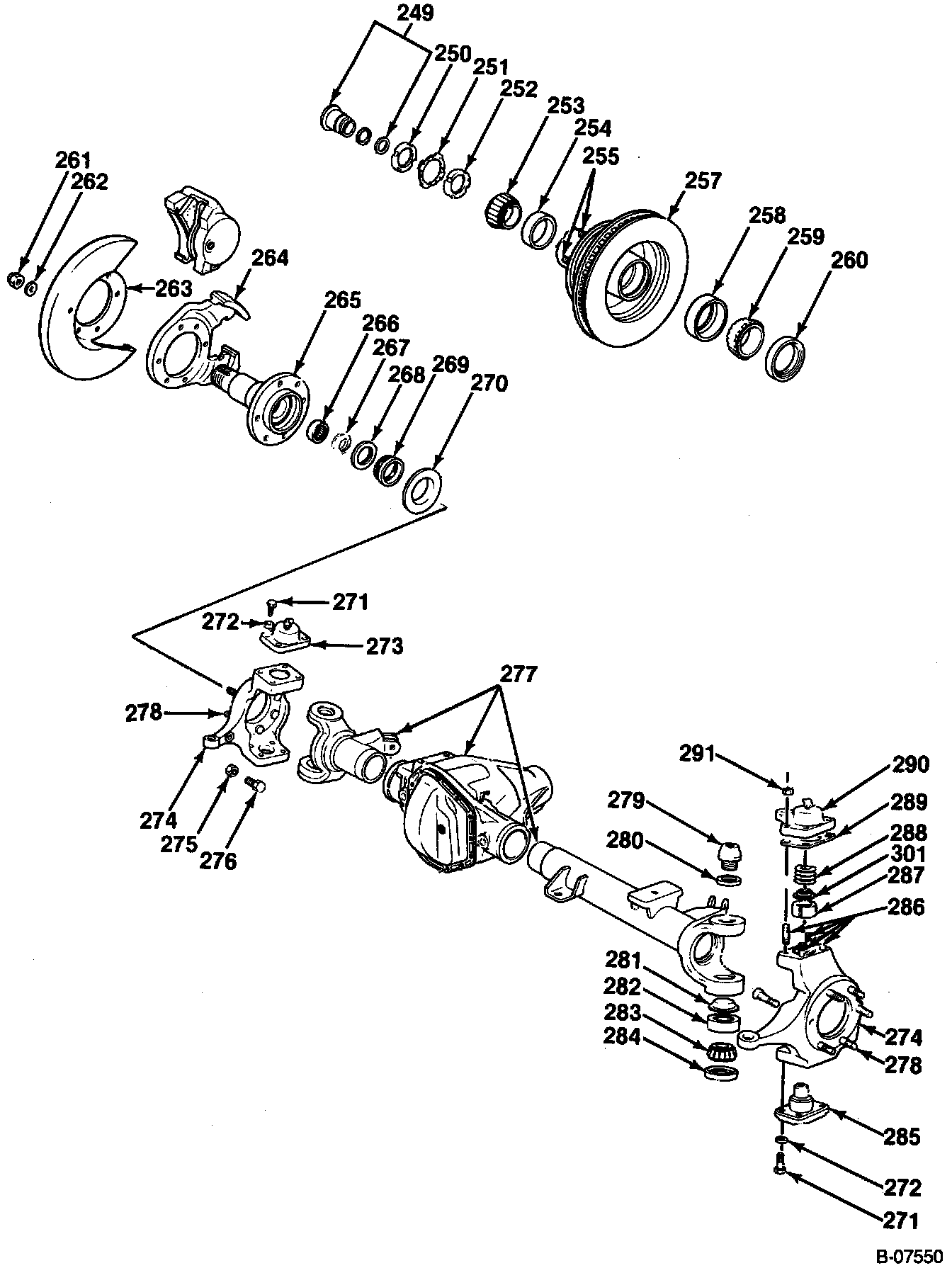 249
250
251
252
253
254
255
257
258
259
260
261
262
263
264
265
266
267
268
269
270
271
272
273
277
278
274
275
276
291
290
289
288
301
287
286
279
280
281
282
283
284
274
278
285
272
271
B-07550