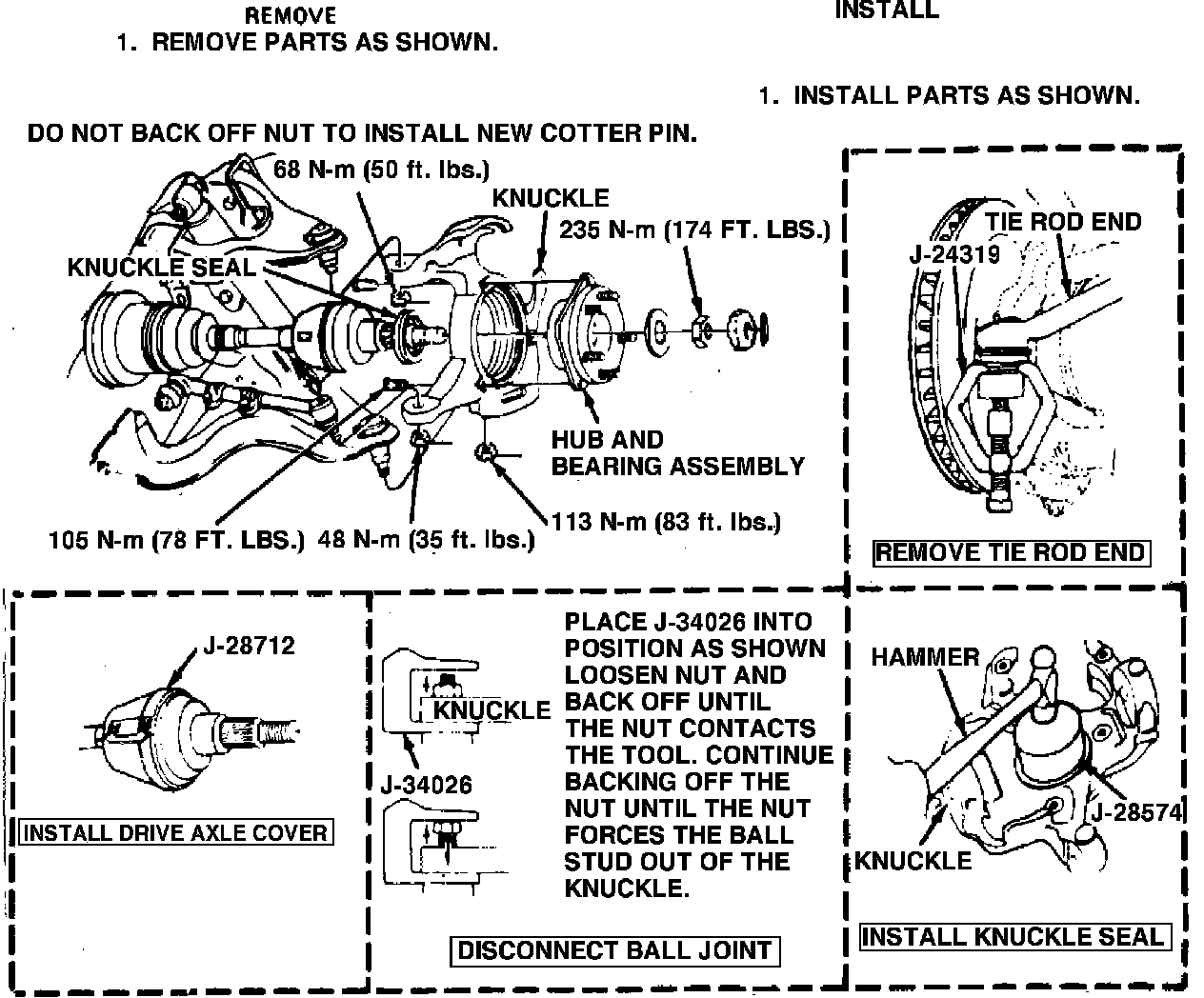 REMOVE
1. REMOVE PARTS AS SHOWN.

INSTALL

1. INSTALL PARTS AS SHOWN.

DO NOT BACK OFF NUT TO INSTALL NEW COTTER PIN.

68 N-m (50 ft. lbs.)

KNUCKLE

235 N-m (174 FT. LBS.)

KNUCKLE SEAL

HUB AND BEARING ASSEMBLY

105 N-m (78 FT. LBS.) 48 N-m (35 ft. lbs.)

113 N-m (83 ft. lbs.)

TIE ROD END

J-24319

REMOVE TIE ROD END

J-28712

INSTALL DRIVE AXLE COVER

KNUCKLE

J-34026

PLACE J-34026 INTO POSITION AS SHOWN LOOSEN NUT AND BACK OFF UNTIL THE NUT CONTACTS THE TOOL. CONTINUE BACKING OFF THE NUT UNTIL THE NUT FORCES THE BALL STUD OUT OF THE KNUCKLE.

DISCONNECT BALL JOINT

HAMMER

J-28574

KNUCKLE

INSTALL KNUCKLE SEAL