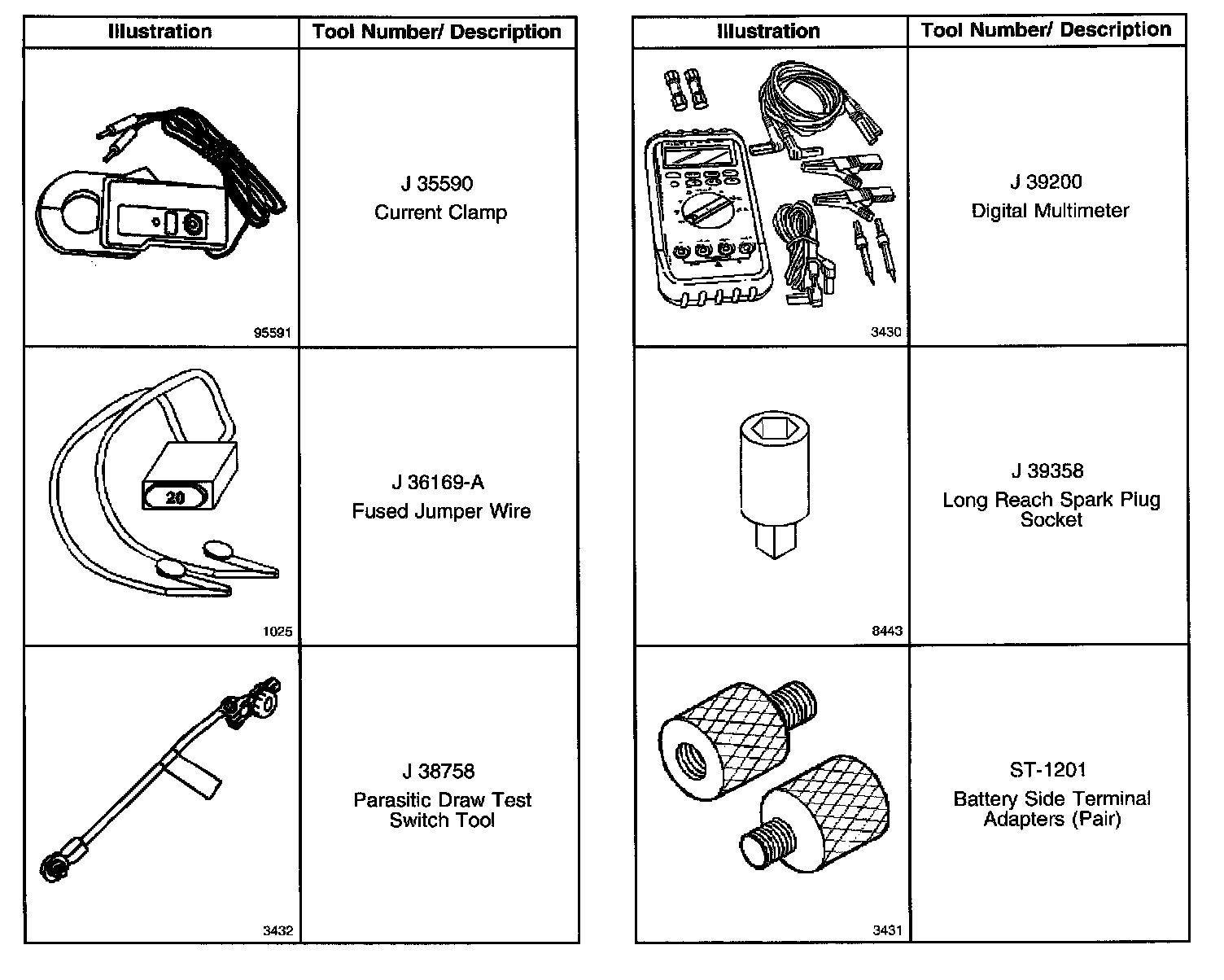 | Illustration | Tool Number/ Description |
|---|---|
| 95591 | J 35590 Current Clamp |
| 20 1025 | J 36169-A Fused Jumper Wire |
| 3432 | J 38758 Parasitic Draw Test Switch Tool |

| Illustration | Tool Number/ Description |
|---|---|
| 3430 | J 39200 Digital Multimeter |
| 8443 | J 39358 Long Reach Spark Plug Socket |
| 3431 | ST-1201 Battery Side Terminal Adapters (Pair) |