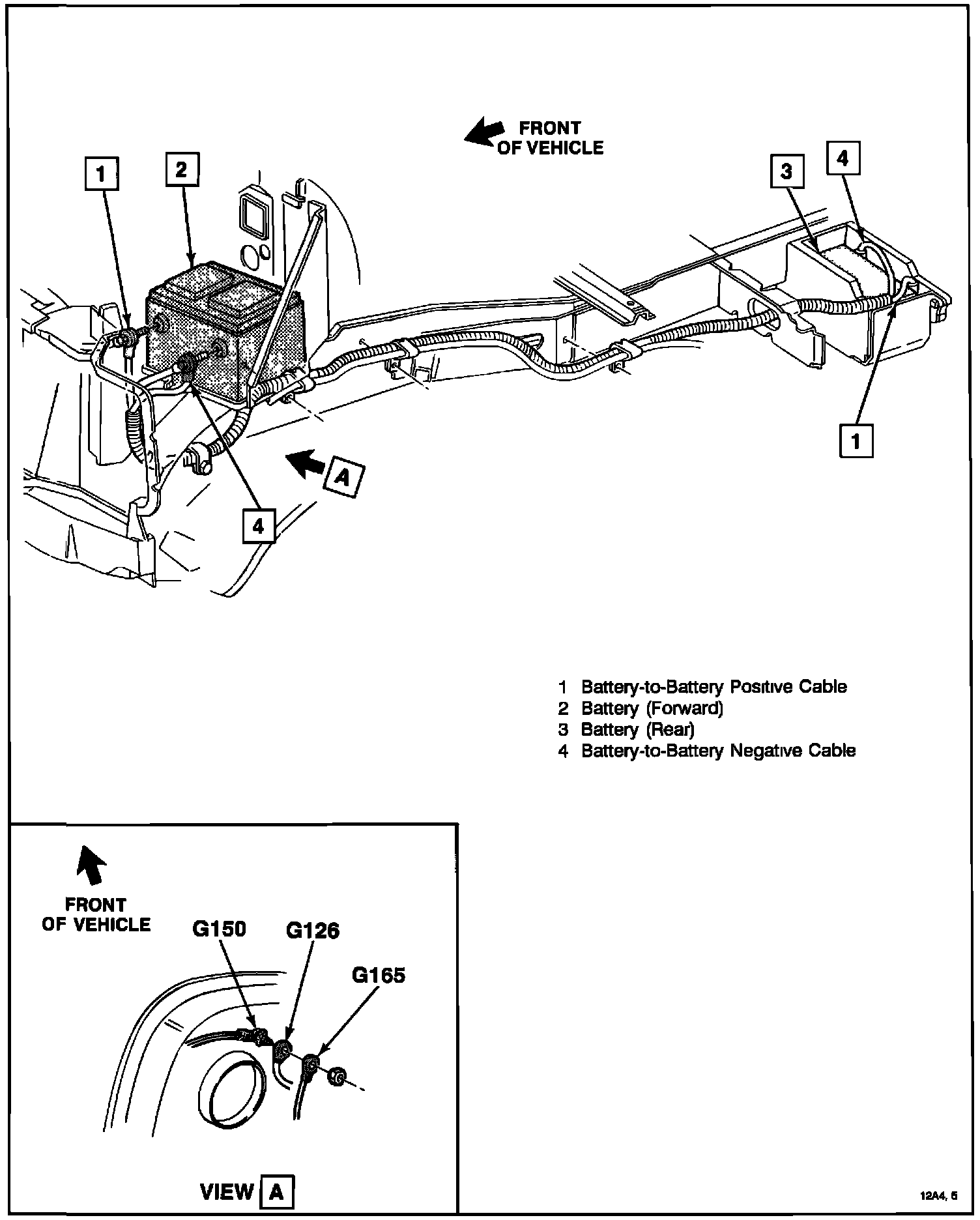 FRONT OF VEHICLE

1

2

3

4

1

A

4

1 Battery-to-Battery Positive Cable
2 Battery (Forward)
3 Battery (Rear)
4 Battery-to-Battery Negative Cable

FRONT OF VEHICLE

G150

G126

G165

VIEW A

12A4, 5