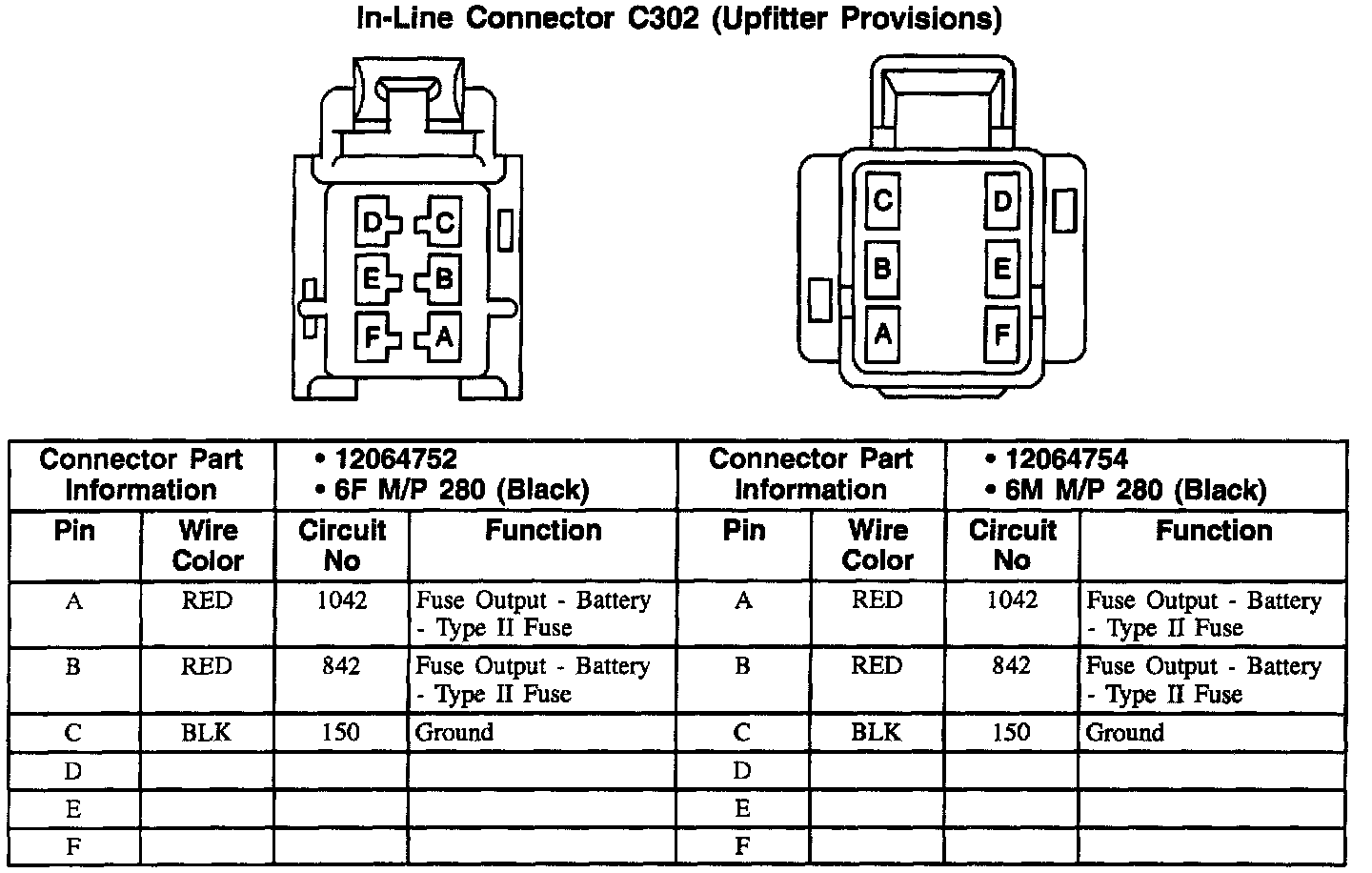 In-Line Connector C302 (Upfitter Provisions)

D C
E B
F A

C D
B E
A F

| Connector Part Information | | • 12064752 • 6F M/P 280 (Black) | | Connector Part Information | | • 12064754 • 6M M/P 280 (Black) | |
|---|---|---|---|---|---|---|---|
| Pin | Wire Color | Circuit No | Function | Pin | Wire Color | Circuit No | Function |
| A | RED | 1042 | Fuse Output - Battery - Type II Fuse | A | RED | 1042 | Fuse Output - Battery - Type II Fuse |
| B | RED | 842 | Fuse Output - Battery - Type II Fuse | B | RED | 842 | Fuse Output - Battery - Type II Fuse |
| C | BLK | 150 | Ground | C | BLK | 150 | Ground |
| D | | | | D | | | |
| E | | | | E | | | |
| F | | | | F | | | |