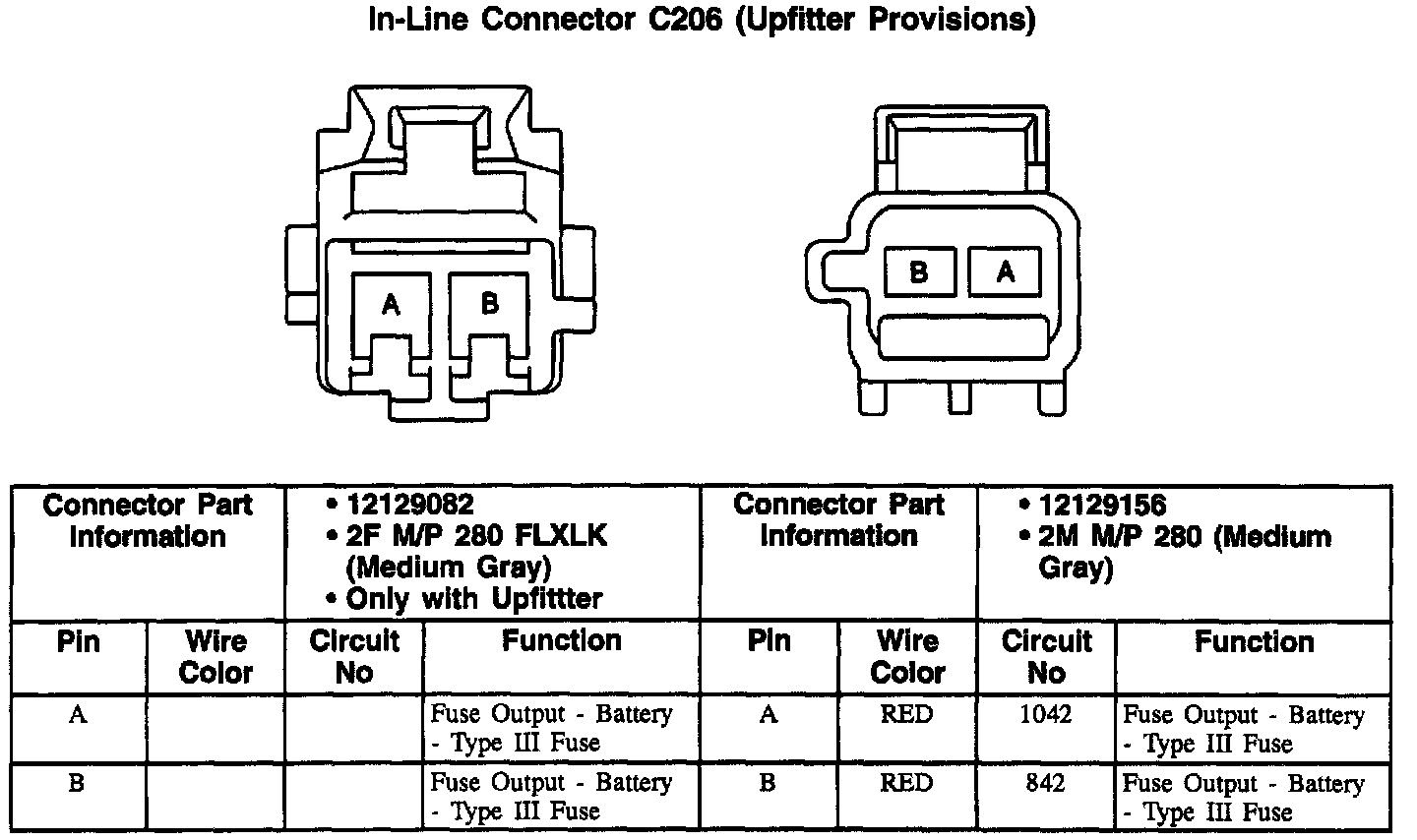 In-Line Connector C206 (Upfitter Provisions)

A
B

B
A

| Connector Part Information | | • 12129082 • 2F M/P 280 FLXLK (Medium Gray) • Only with Upfittter | | Connector Part Information | | • 12129156 • 2M M/P 280 (Medium Gray) | |
|---|---|---|---|---|---|---|---|
| Pin | Wire Color | Circuit No | Function | Pin | Wire Color | Circuit No | Function |
| A | | | Fuse Output - Battery - Type III Fuse | A | RED | 1042 | Fuse Output - Battery - Type III Fuse |
| B | | | Fuse Output - Battery - Type III Fuse | B | RED | 842 | Fuse Output - Battery - Type III Fuse |