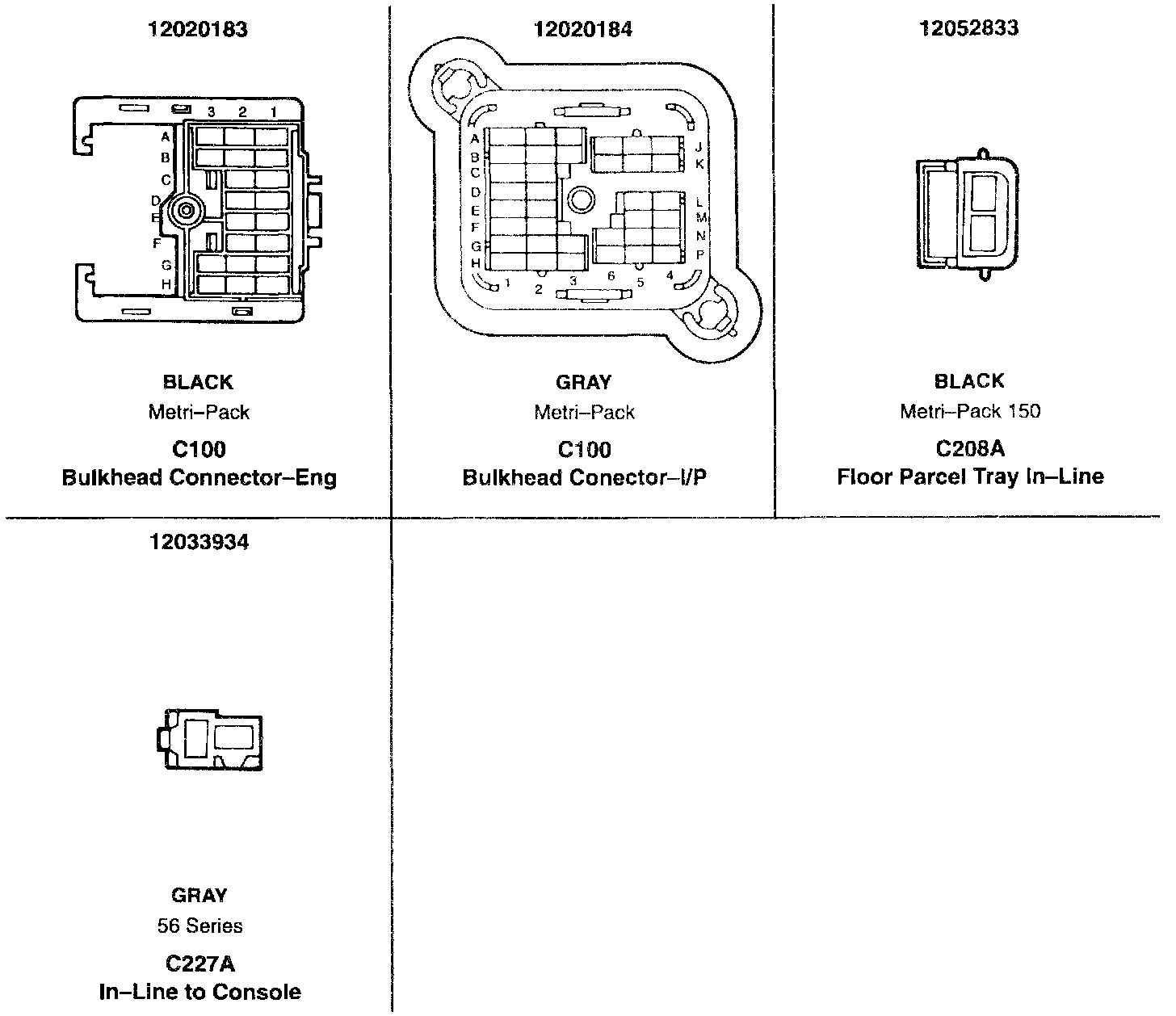 12020183

3 2 1
A
B
C
D
E
F
G
H

BLACK
Metri–Pack
C100
Bulkhead Connector–Eng

12020184

A
B
C
D
E
F
G
H
J
K
L
M
N
P
1 2 3 6 5 4

GRAY
Metri–Pack
C100
Bulkhead Conector–I/P

12052833

BLACK
Metri–Pack 150
C208A
Floor Parcel Tray In–Line

12033934

GRAY
56 Series
C227A
In–Line to Console