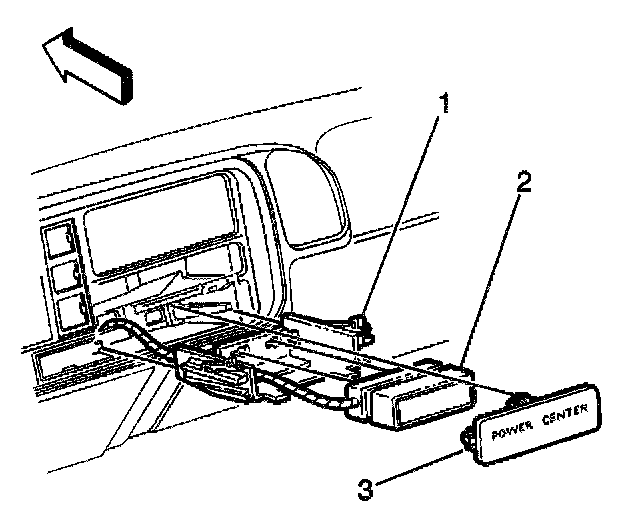 1
2
POWER CENTER
3