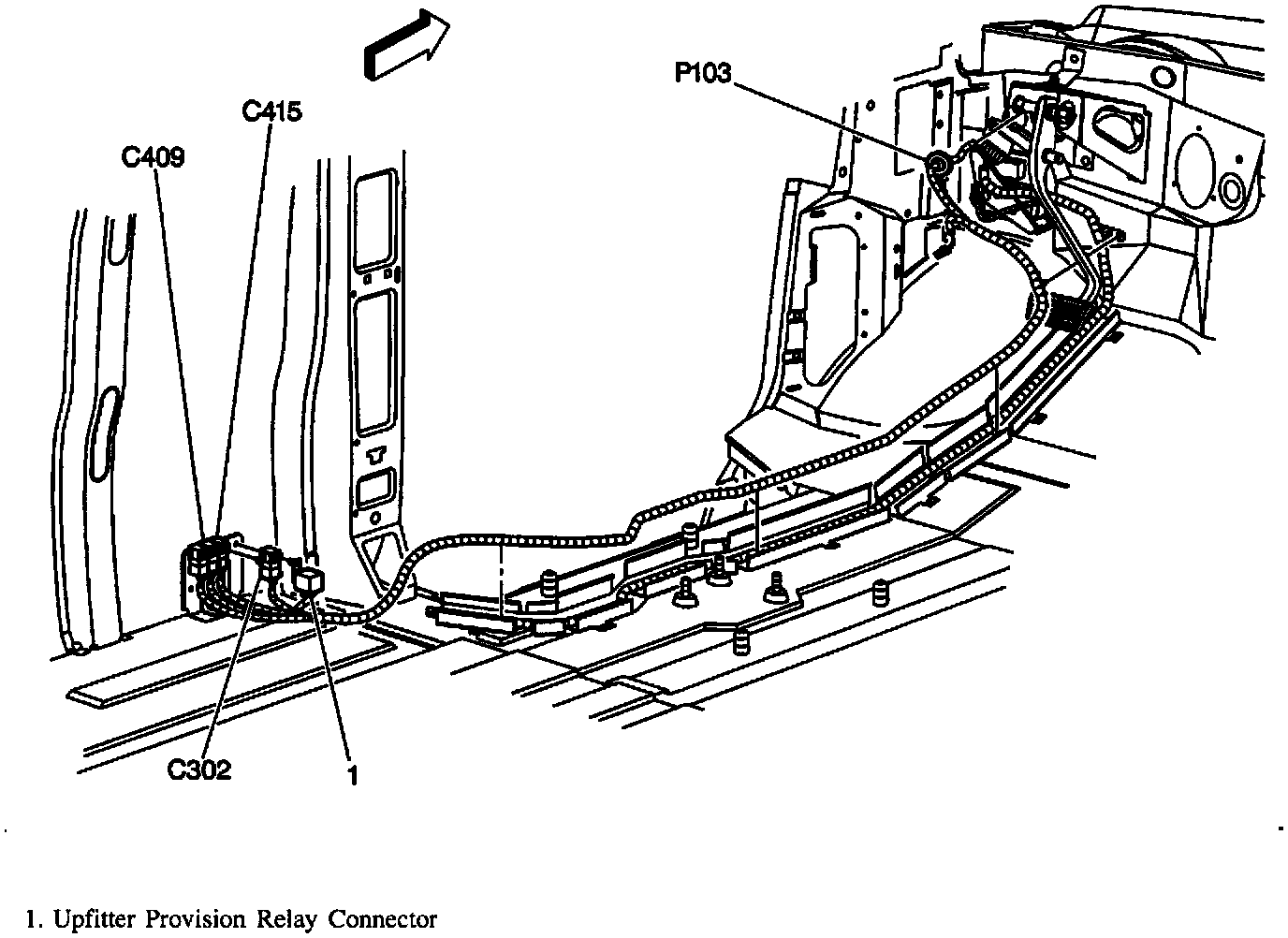 P103

C415

C409

C302

1

1. Upfitter Provision Relay Connector