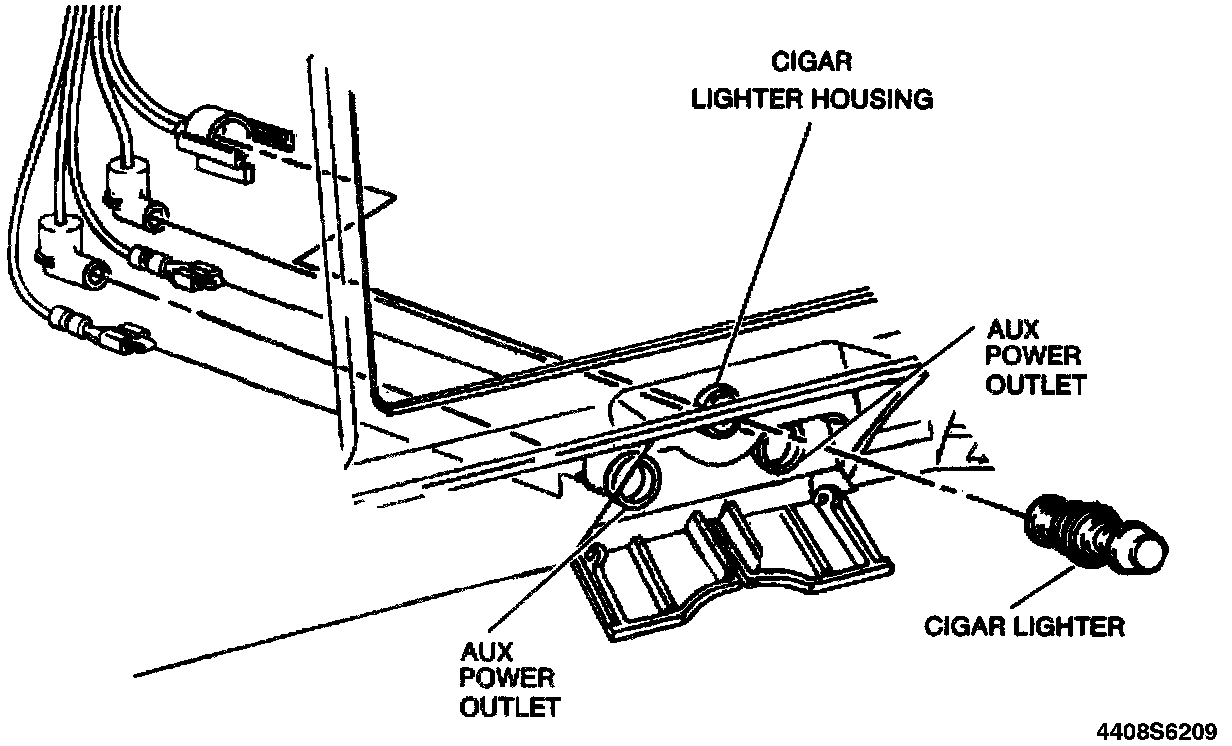 CIGAR LIGHTER HOUSING

AUX POWER OUTLET

AUX POWER OUTLET

CIGAR LIGHTER

4408S6209