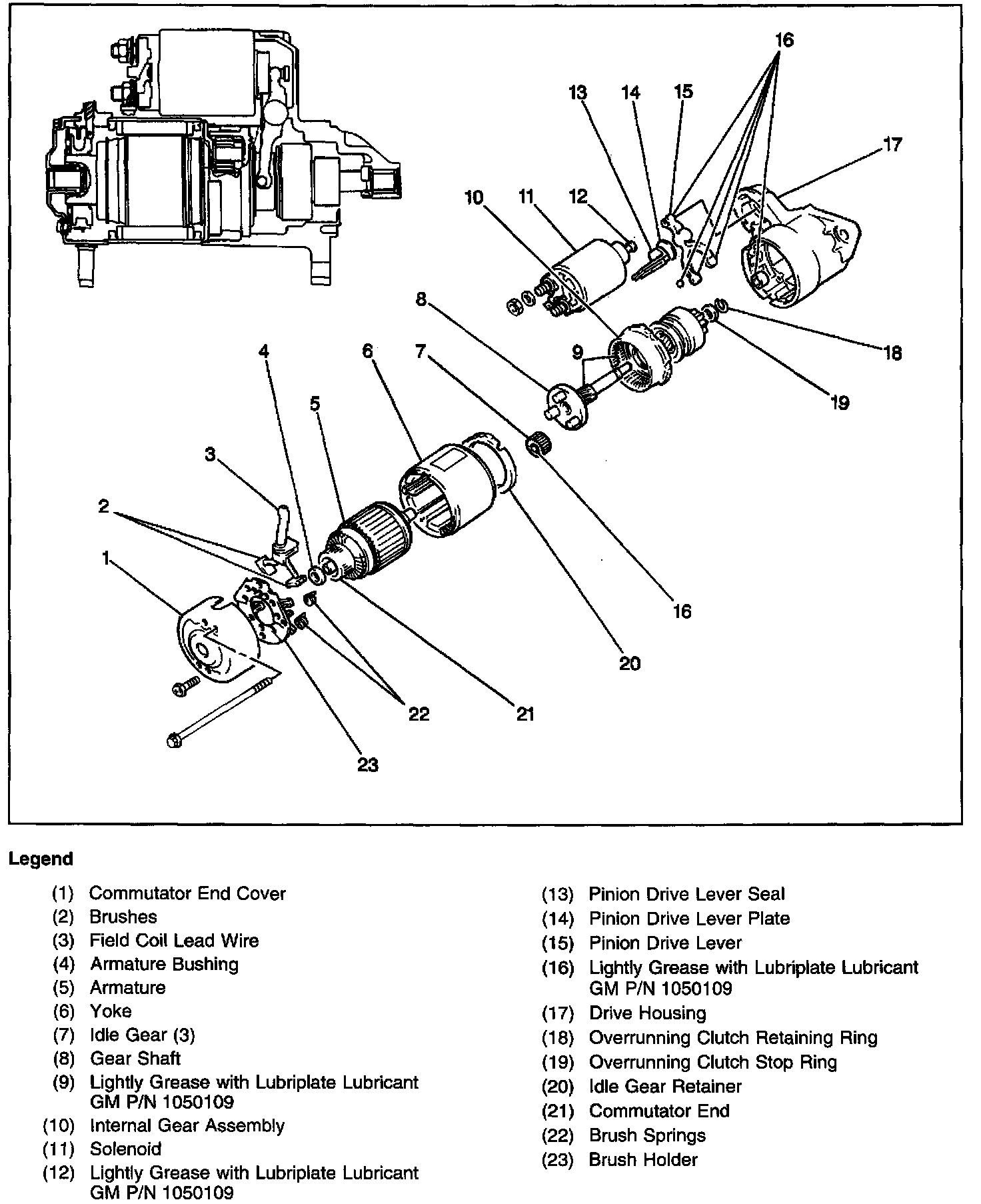 16
13 14 15
17
10 11 12
8
18
9
19
4 6 7
5
3
2
1
16
20
22 21
23

Legend

(1) Commutator End Cover
(2) Brushes
(3) Field Coil Lead Wire
(4) Armature Bushing
(5) Armature
(6) Yoke
(7) Idle Gear (3)
(8) Gear Shaft
(9) Lightly Grease with Lubriplate Lubricant GM P/N 1050109
(10) Internal Gear Assembly
(11) Solenoid
(12) Lightly Grease with Lubriplate Lubricant GM P/N 1050109

(13) Pinion Drive Lever Seal
(14) Pinion Drive Lever Plate
(15) Pinion Drive Lever
(16) Lightly Grease with Lubriplate Lubricant GM P/N 1050109
(17) Drive Housing
(18) Overrunning Clutch Retaining Ring
(19) Overrunning Clutch Stop Ring
(20) Idle Gear Retainer
(21) Commutator End
(22) Brush Springs
(23) Brush Holder