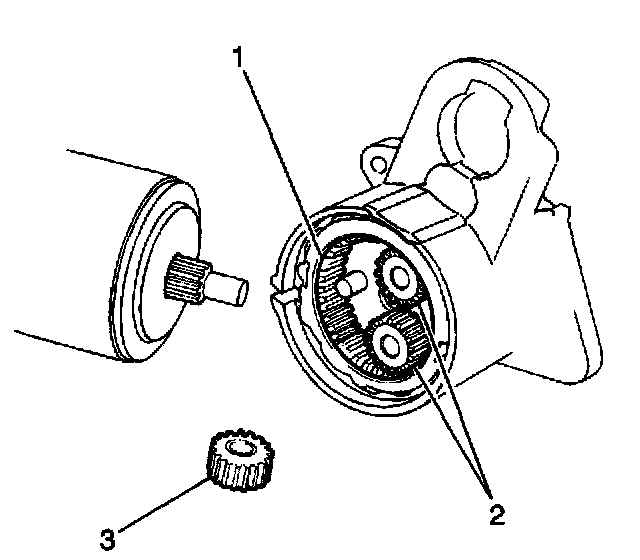 1
2
3