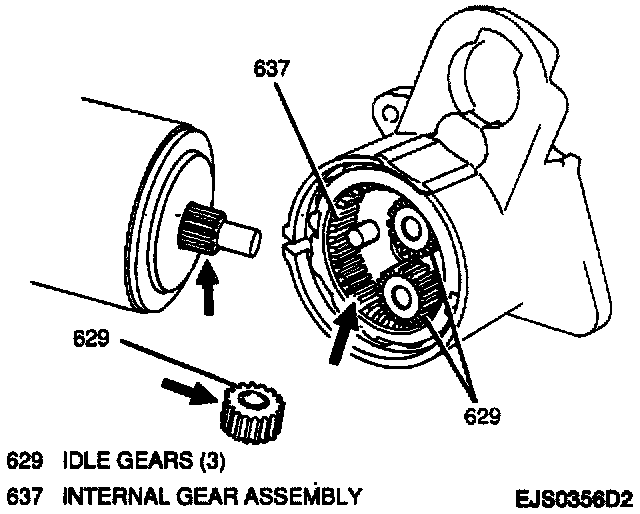 637

629

629

629 IDLE GEARS (3)

637 INTERNAL GEAR ASSEMBLY

EJS0356D2