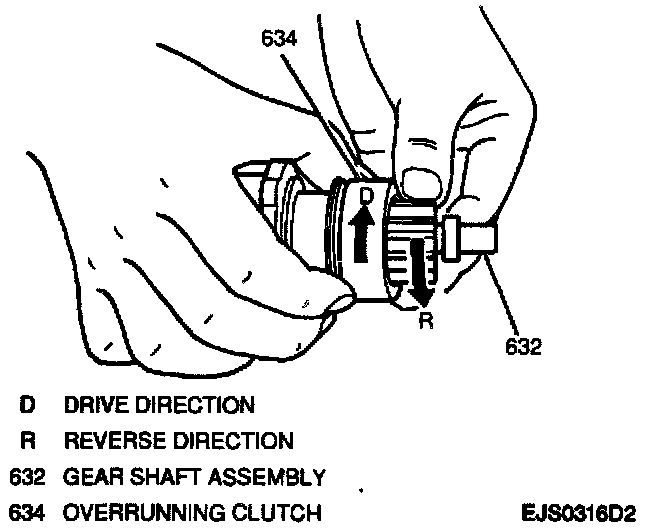 634

D

R

632

D DRIVE DIRECTION

R REVERSE DIRECTION

632 GEAR SHAFT ASSEMBLY

634 OVERRUNNING CLUTCH

EJS0316D2