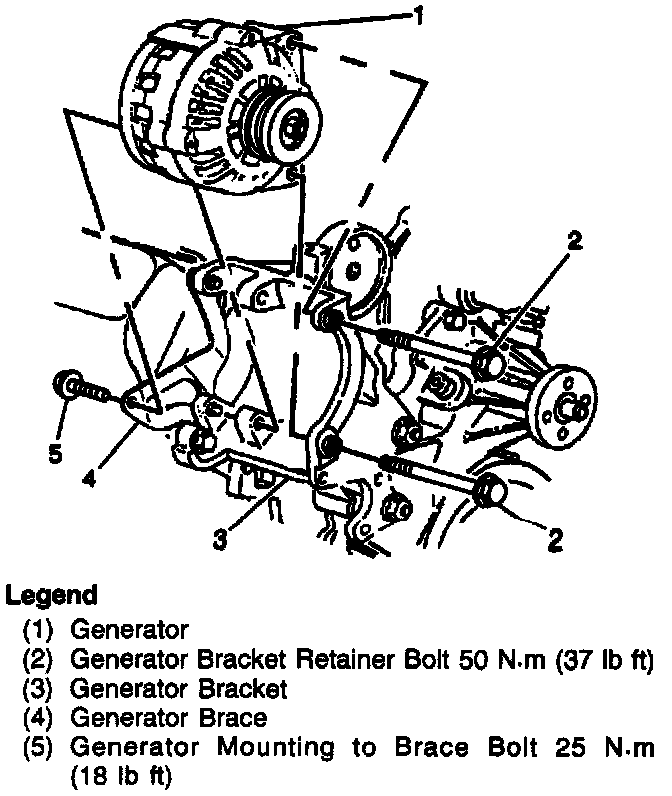 1
2
5
4
3
2

Legend
(1) Generator
(2) Generator Bracket Retainer Bolt 50 N·m (37 lb ft)
(3) Generator Bracket
(4) Generator Brace
(5) Generator Mounting to Brace Bolt 25 N·m (18 lb ft)