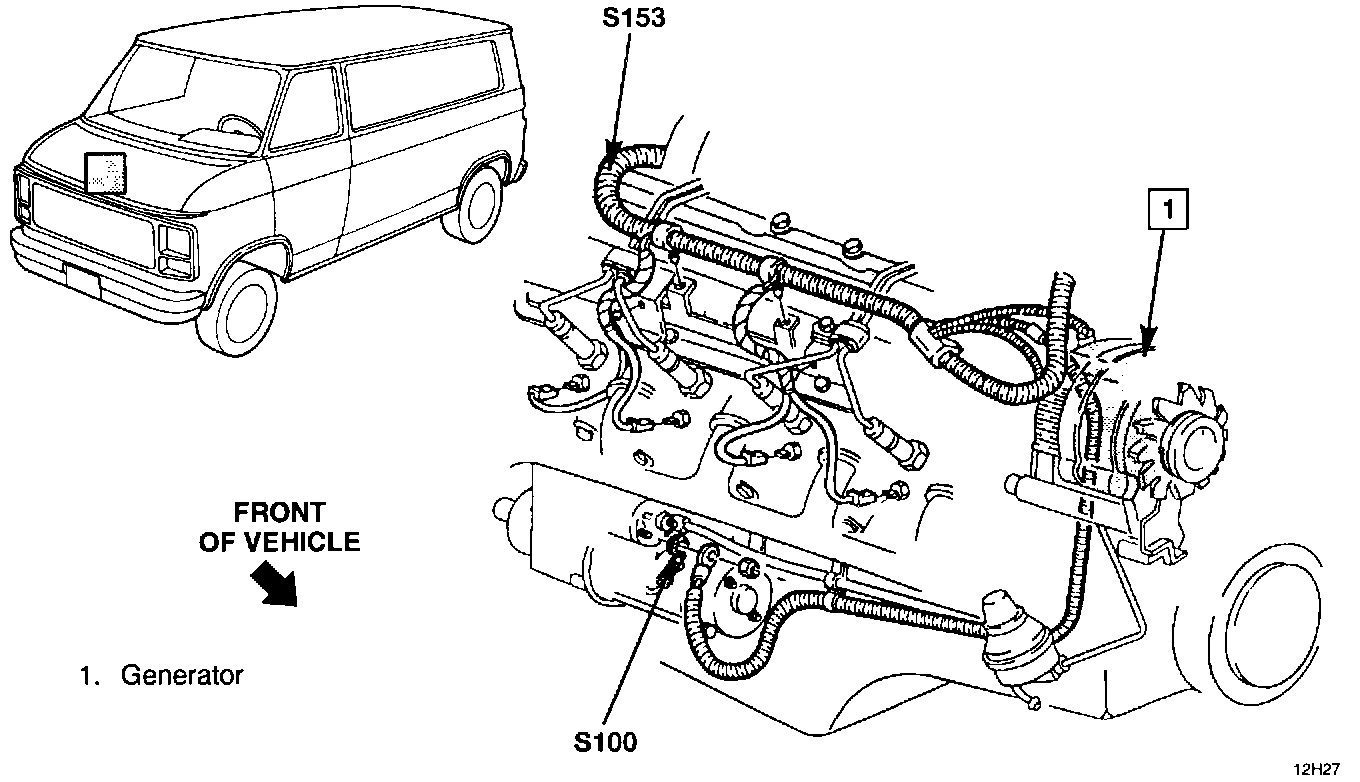 S153

1

FRONT OF VEHICLE

1. Generator

S100

12H27