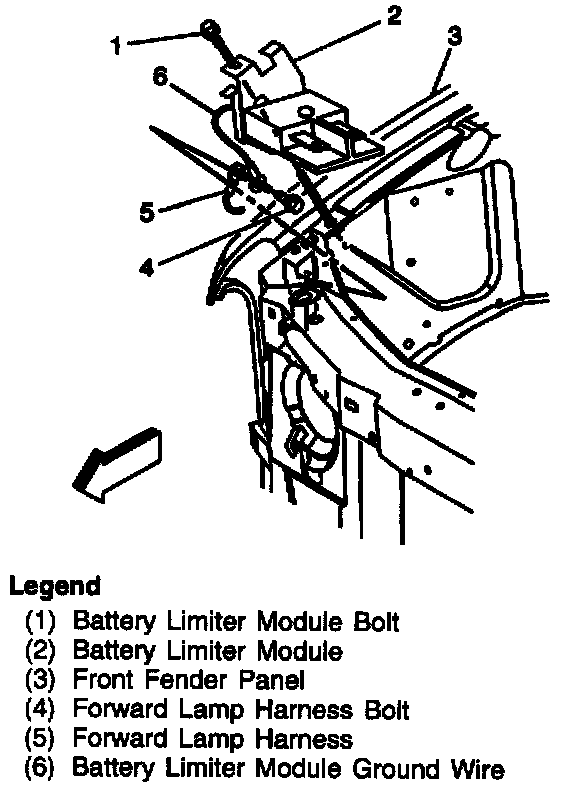 1
2
3
6
5
4

Legend
(1) Battery Limiter Module Bolt
(2) Battery Limiter Module
(3) Front Fender Panel
(4) Forward Lamp Harness Bolt
(5) Forward Lamp Harness
(6) Battery Limiter Module Ground Wire